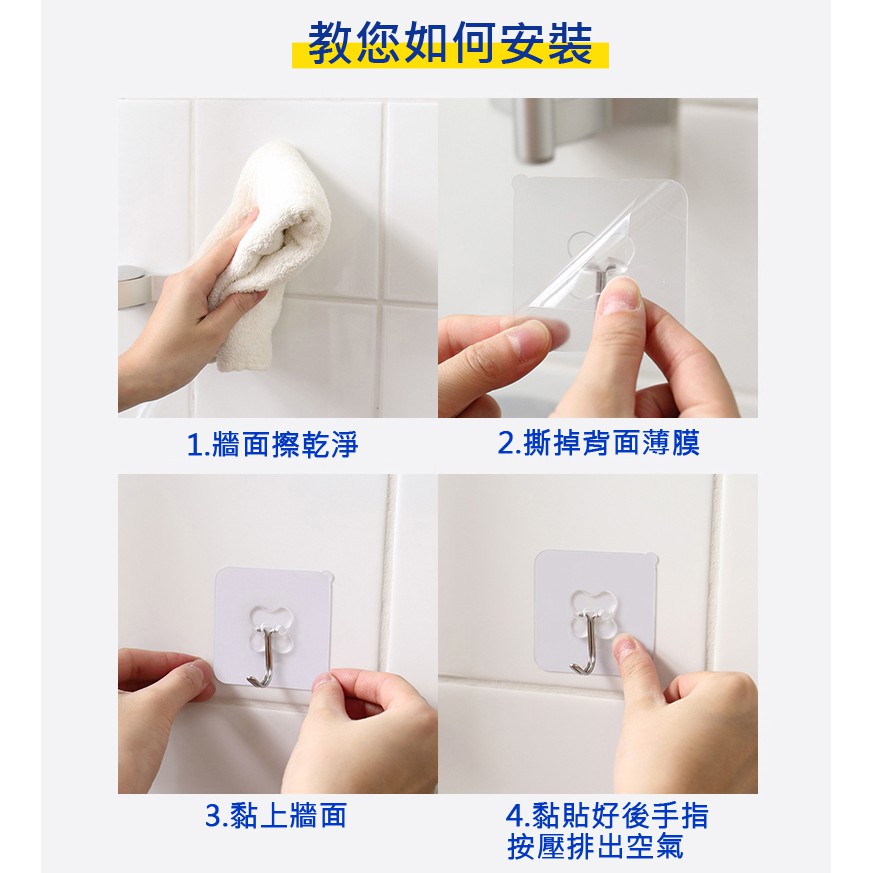 教您如何安裝

1.牆面擦乾淨

2.撕掉背面薄膜

3.黏上牆面

4.黏貼好後手指按壓排出空氣