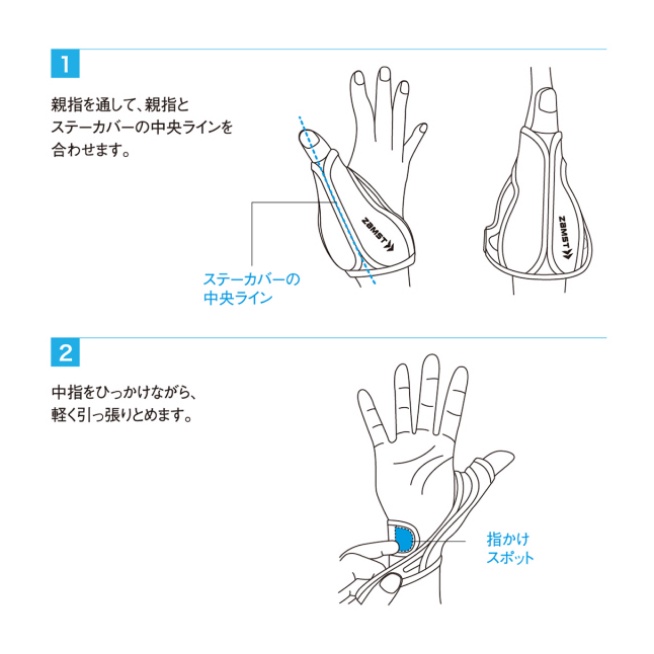 1

親指を通して、親指とステーカバーの中央ラインを合わせます。

ZAMST

ZAMST

ステーカバーの中央ライン

2

中指をひっかけながら、軽く引っ張りとめます。

指かけスポット