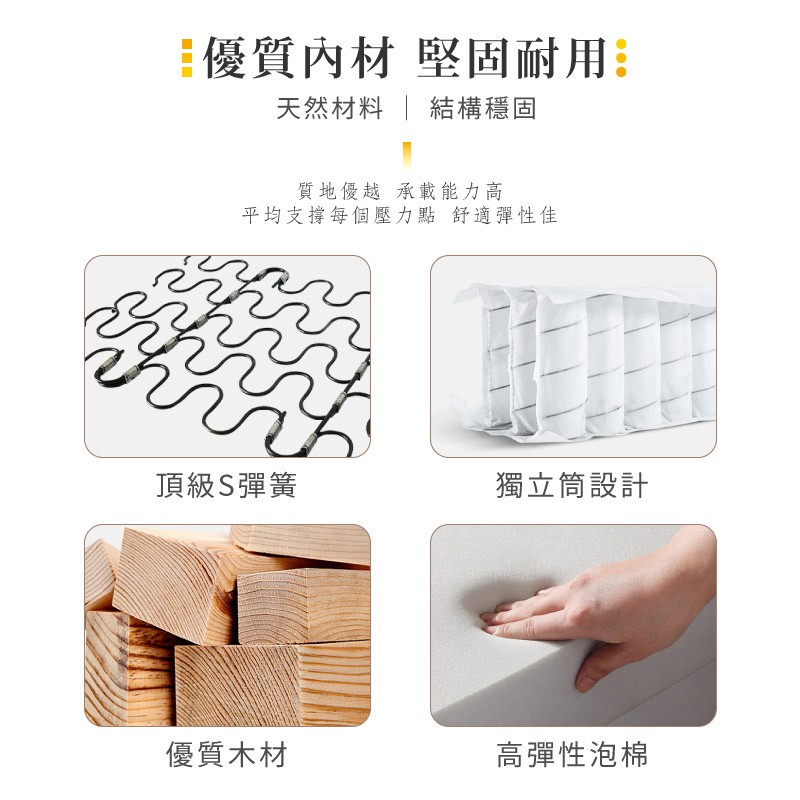 優質內材 堅固耐用

天然材料 | 結構穩固

質地優越 承載能力高
平均支撐每個壓力點 舒適彈性佳

頂級S彈簧

獨立筒設計

優質木材

高彈性泡棉