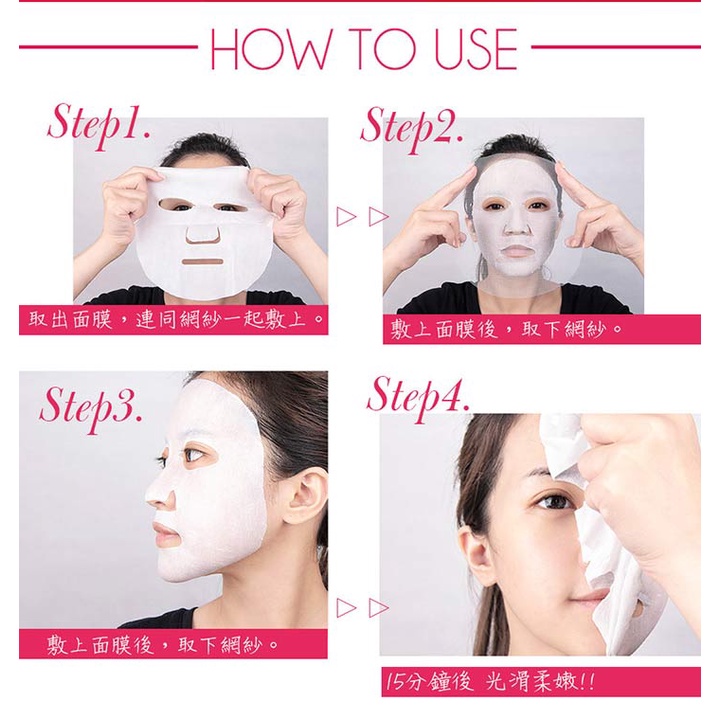 HOW TO USE

Step1.

取出面膜，連同網紗一起敷上。

Step2.

敷上面膜後，取下網紗。

Step3.

敷上面膜後，取下網紗。

Step4.

15分鐘後 光滑柔嫩!!