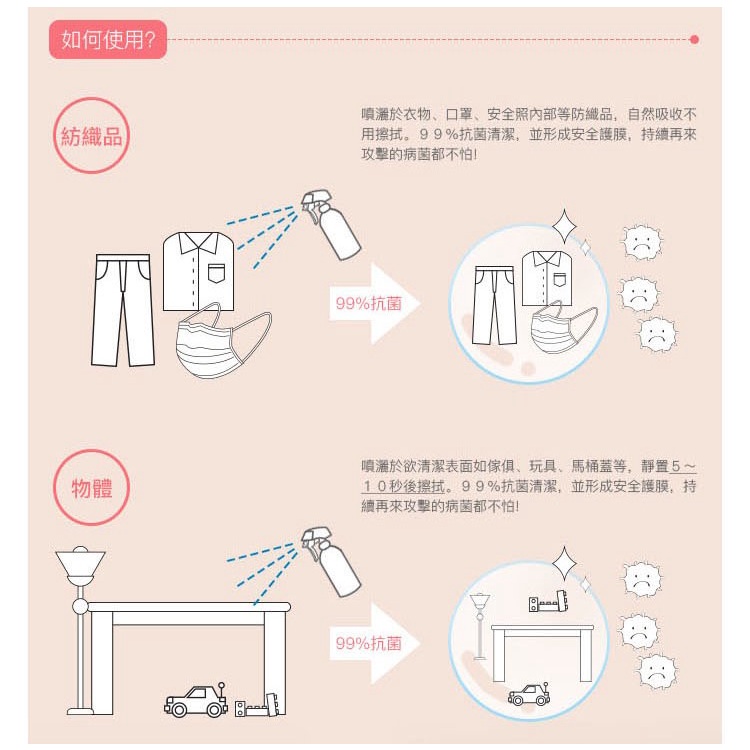 如何使用?

紡織品

噴灑於衣物、口罩、安全照內部等防織品，自然吸收不用擦拭。99%抗菌清潔，並形成安全護膜，持續再來攻擊的病菌都不怕!

99%抗菌

物體

噴灑於欲清潔表面如傢俱、玩具、馬桶蓋等，靜置5～10秒後擦拭。99%抗菌清潔，並形成安全護膜，持續再來攻擊的病菌都不怕!

99%抗菌