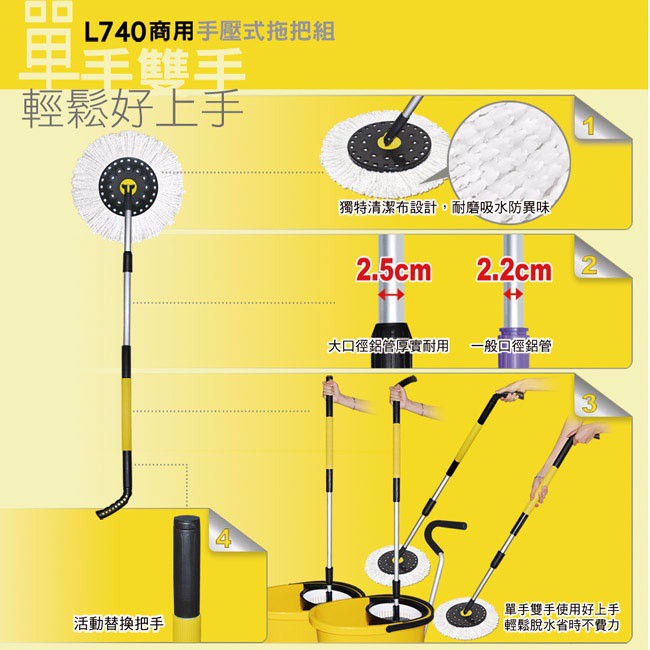 L740商用手壓式拖把組

單手雙手
輕鬆好上手

1
獨特清潔布設計，耐磨吸水防異味

2
2.5cm
2.2cm
大口徑鋁管厚實耐用
一般口徑鋁管

3
單手雙手使用好上手
輕鬆脫水省時不費力

4
活動替換把手