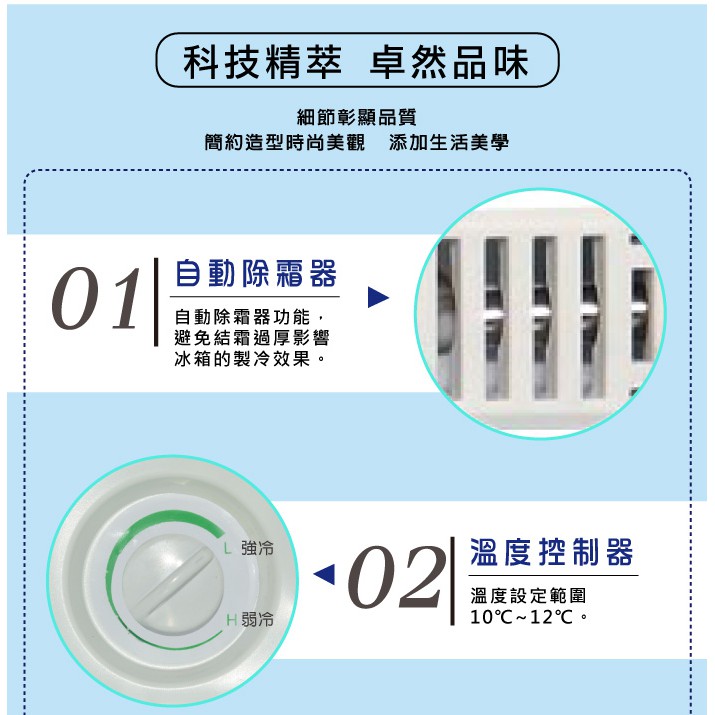 科技精萃 卓然品味

細節彰顯品質
簡約造型時尚美觀　添加生活美學

01

自動除霜器

自動除霜器功能，避免結霜過厚影響冰箱的製冷效果。

L 強冷

H 弱冷

02

溫度控制器

溫度設定範圍 10℃~12℃。