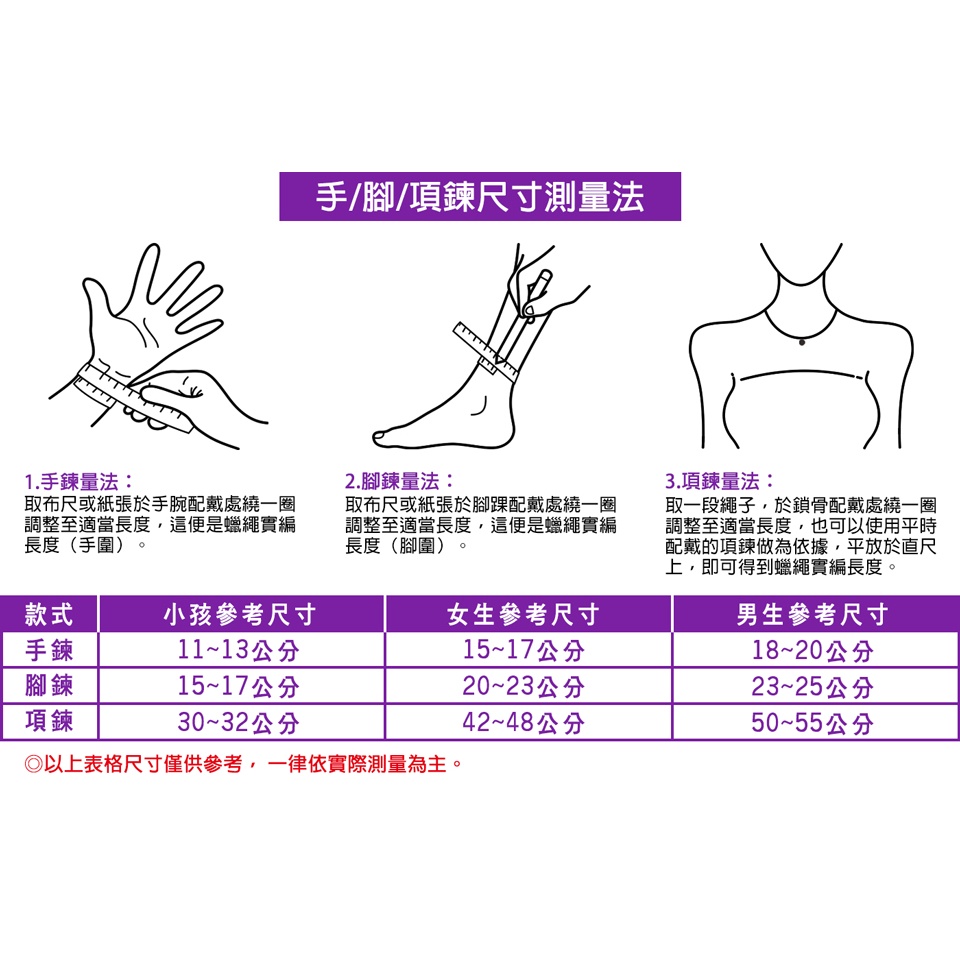 手/腳/項鍊尺寸測量法

1.手鍊量法：
取布尺或紙張於手腕配戴處繞一圈調整至適當長度，這便是蠟繩實編長度（手圍）。

2.腳鍊量法：
取布尺或紙張於腳踝配戴處繞一圈調整至適當長度，這便是蠟繩實編長度（腳圍）。

3.項鍊量法：
取一段繩子，於鎖骨配戴處繞一圈調整至適當長度，也可以使用平時配戴的項鍊做為依據，平放於直尺上，即可得到蠟繩實編長度。

| 款式 | 小孩參考尺寸 | 女生參考尺寸 | 男生參考尺寸 |
|---|---|---|---|
| 手鍊 | 11~13公分 | 15~17公分 | 18~20公分 |
| 腳鍊 | 15~17公分 | 20~23公分 | 23~25公分 |
| 項鍊 | 30~32公分 | 42~48公分 | 50~55公分 |

◎以上表格尺寸僅供參考，一律依實際測量為主。