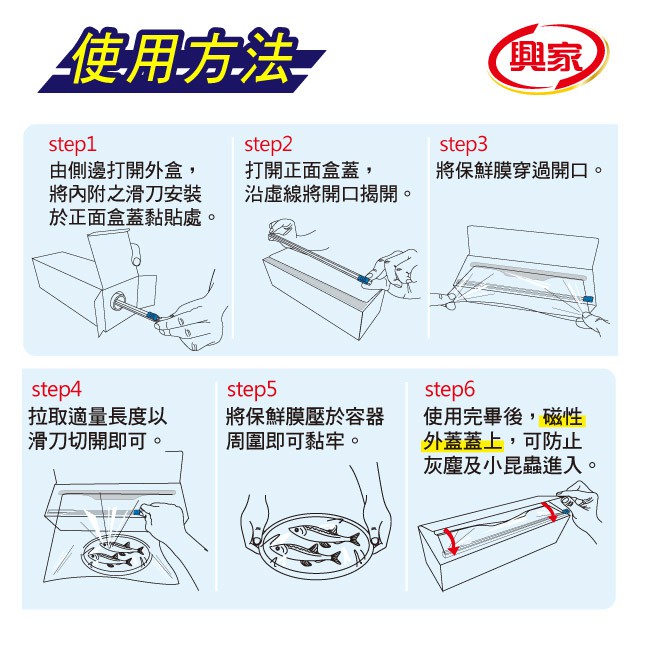 使用方法

興家

step1
由側邊打開外盒，將內附之滑刀安裝於正面盒蓋黏貼處。

step2
打開正面盒蓋，沿虛線將開口揭開。

step3
將保鮮膜穿過開口。

step4
拉取適量長度以滑刀切開即可。

step5
將保鮮膜壓於容器周圍即可黏牢。

step6
使用完畢後，磁性外蓋蓋上，可防止灰塵及小昆蟲進入。