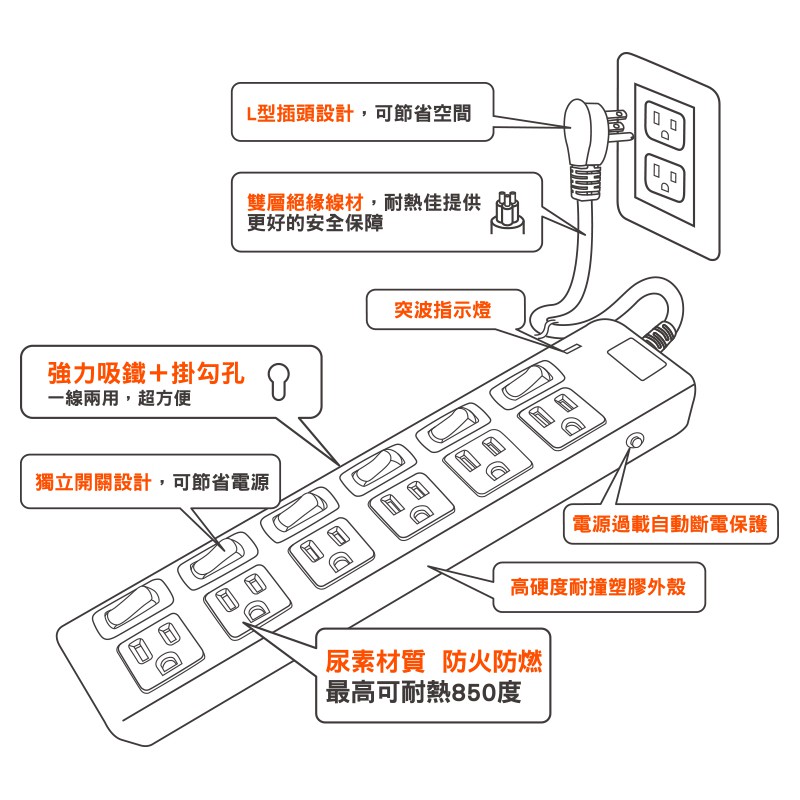 L型插頭設計，可節省空間

雙層絕緣線材，耐熱佳提供更好的安全保障

突波指示燈

強力吸鐵＋掛勾孔
一線兩用，超方便

獨立開關設計，可節省電源

電源過載自動斷電保護

高硬度耐撞塑膠外殼

尿素材質 防火防燃
最高可耐熱850度