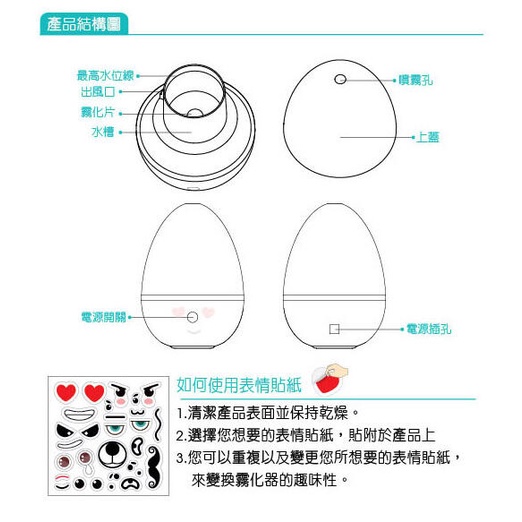 產品結構圖

最高水位線
出風口
霧化片
水槽

噴霧孔
上蓋

電源開關

電源插孔

如何使用表情貼紙

1.清潔產品表面並保持乾燥。
2.選擇您想要的表情貼紙，貼附於產品上
3.您可以重複以及變更您所想要的表情貼紙，來變換霧化器的趣味性。