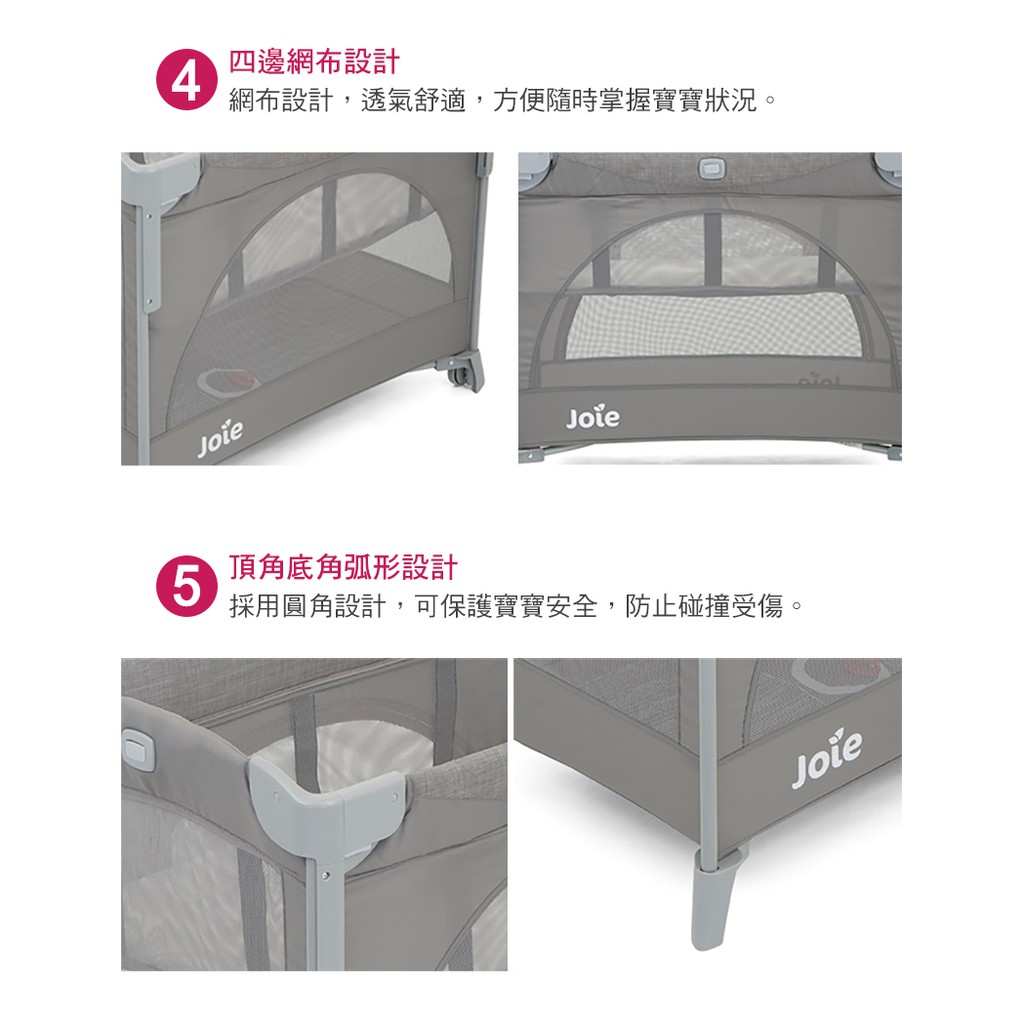 4 四邊網布設計
網布設計，透氣舒適，方便隨時掌握寶寶狀況。

Joie

Joie

5 頂角底角弧形設計
採用圓角設計，可保護寶寶安全，防止碰撞受傷。

Joie