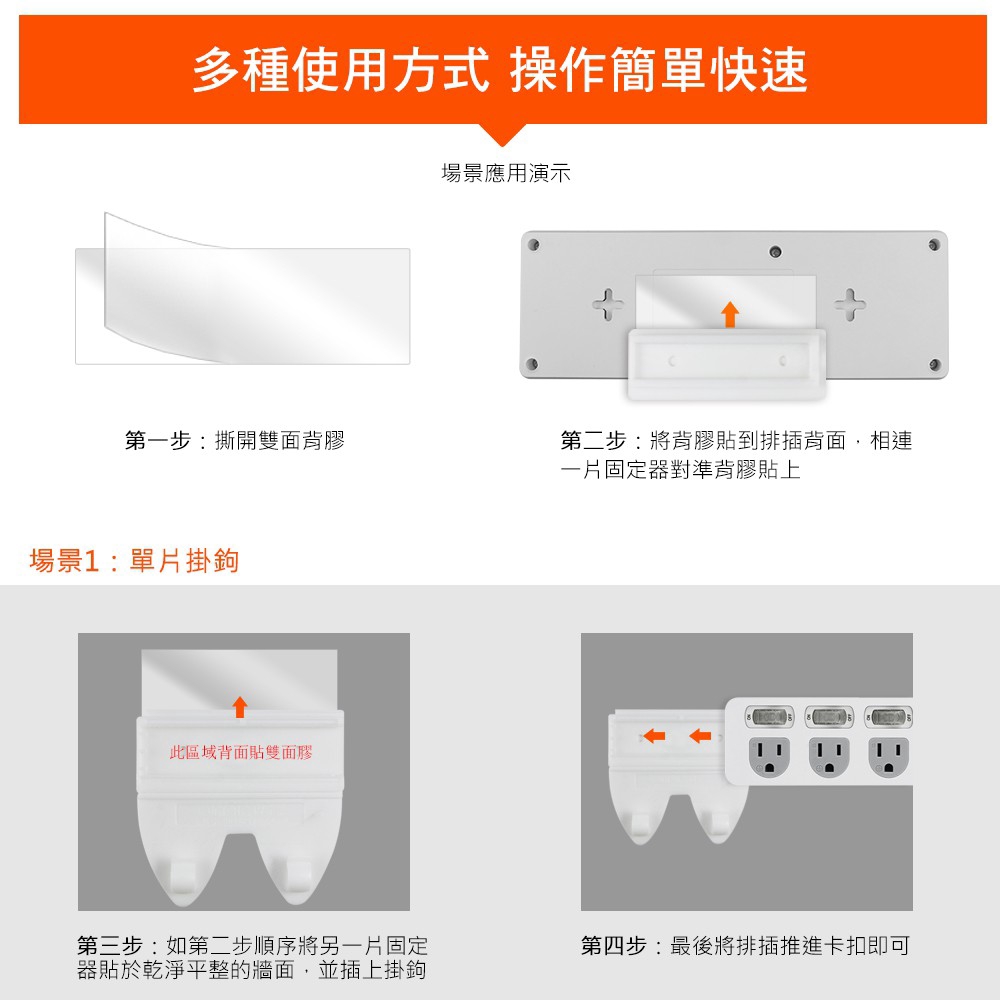 多種使用方式 操作簡單快速

場景應用演示

第一步：撕開雙面背膠

第二步：將背膠貼到排插背面，相連一片固定器對準背膠貼上

場景1：單片掛鉤

此區域背面貼雙面膠

第三步：如第二步順序將另一片固定器貼於乾淨平整的牆面，並插上掛鉤

第四步：最後將排插推進卡扣即可