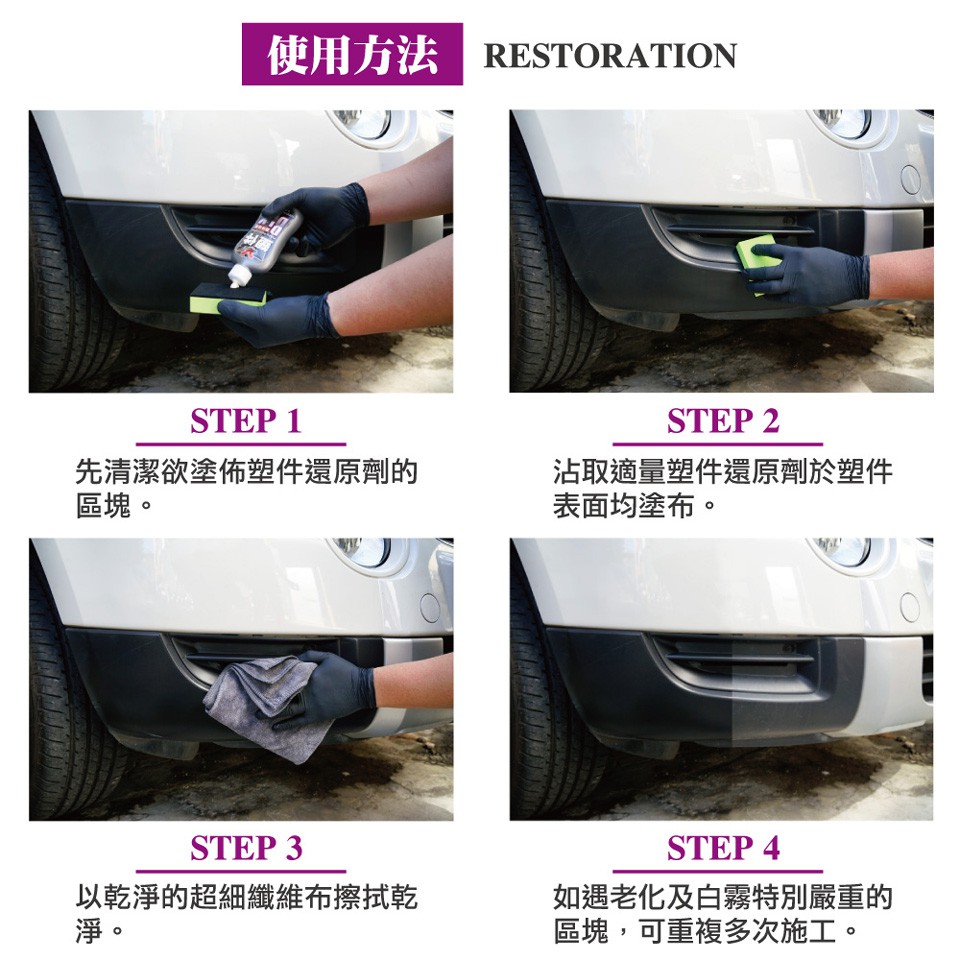 使用方法 RESTORATION

STEP 1
先清潔欲塗佈塑件還原劑的區塊。

STEP 2
沾取適量塑件還原劑於塑件表面均塗布。

STEP 3
以乾淨的超細纖維布擦拭乾淨。

STEP 4
如遇老化及白霧特別嚴重的區塊，可重複多次施工。