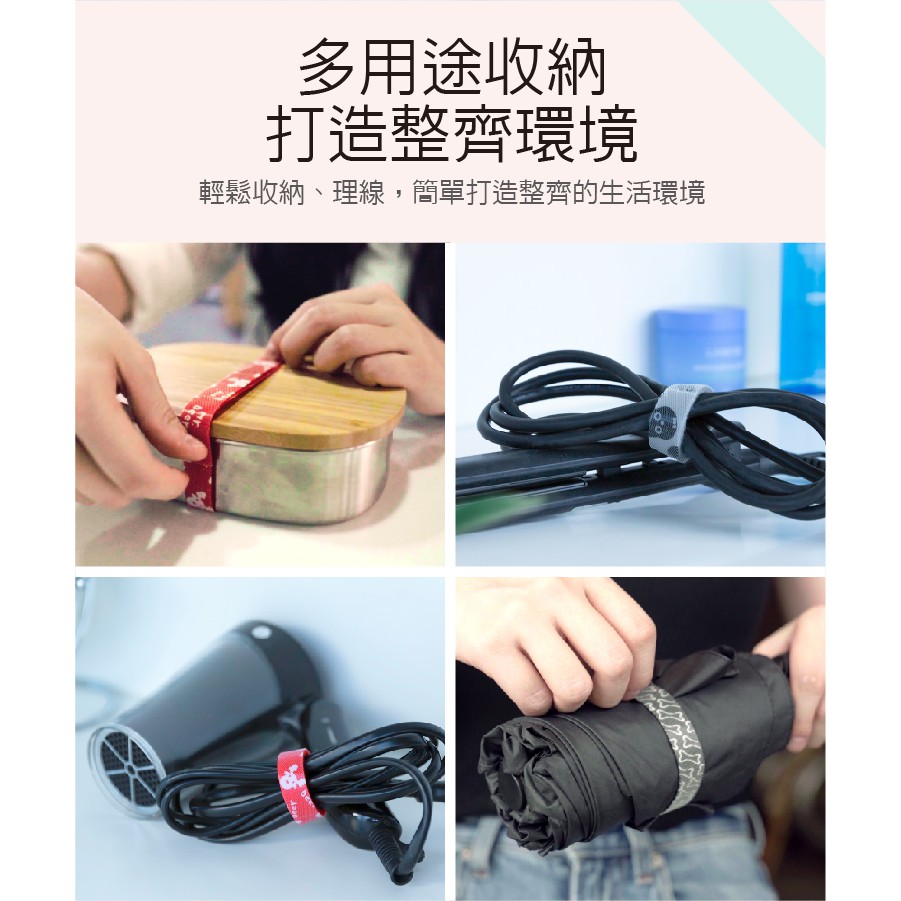 多用途收納
打造整齊環境

輕鬆收納、理線，簡單打造整齊的生活環境