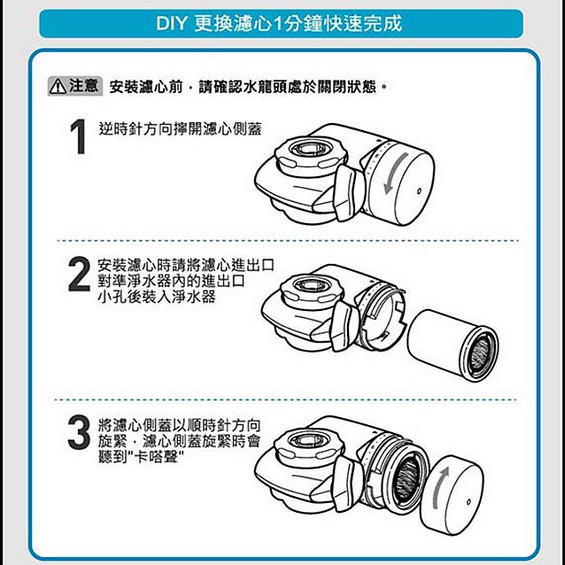 DIY 更換濾心1分鐘快速完成

⚠注意 安裝濾心前，請確認水龍頭處於關閉狀態。

1 逆時針方向擰開濾心側蓋

2 安裝濾心時請將濾心進出口對準淨水器內的進出口小孔後裝入淨水器

3 將濾心側蓋以順時針方向旋緊，濾心側蓋旋緊時會聽到"卡嗒聲"