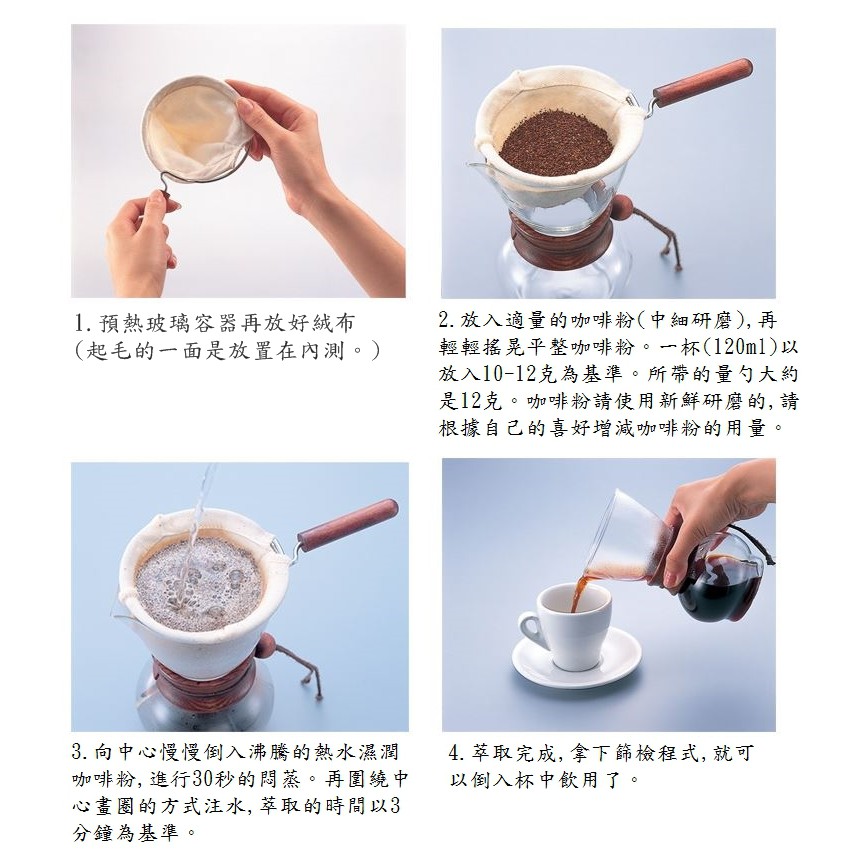 1. 預熱玻璃容器再放好絨布（起毛的一面是放置在內測。）

2. 放入適量的咖啡粉（中細研磨），再輕輕搖晃平整咖啡粉。一杯(120ml)以放入10-12克為基準。所帶的量勺大約是12克。咖啡粉請使用新鮮研磨的，請根據自己的喜好增減咖啡粉的用量。

3. 向中心慢慢倒入沸騰的熱水濕潤咖啡粉，進行30秒的悶蒸。再圍繞中心畫圈的方式注水，萃取的時間以3分鐘為基準。

4. 萃取完成，拿下篩檢程式，就可以倒入杯中飲用了。