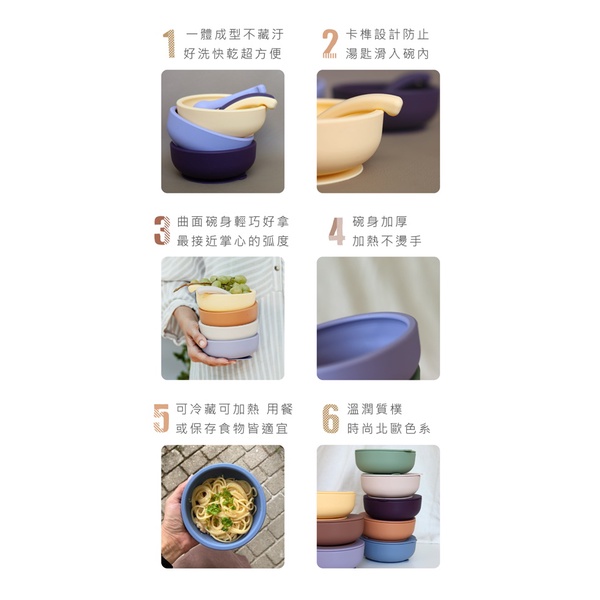 1 一體成型不藏汙
好洗快乾超方便

2 卡榫設計防止
湯匙滑入碗內

3 曲面碗身輕巧好拿
最接近掌心的弧度

4 碗身加厚
加熱不燙手

5 可冷藏可加熱 用餐
或保存食物皆適宜

6 溫潤質樸
時尚北歐色系