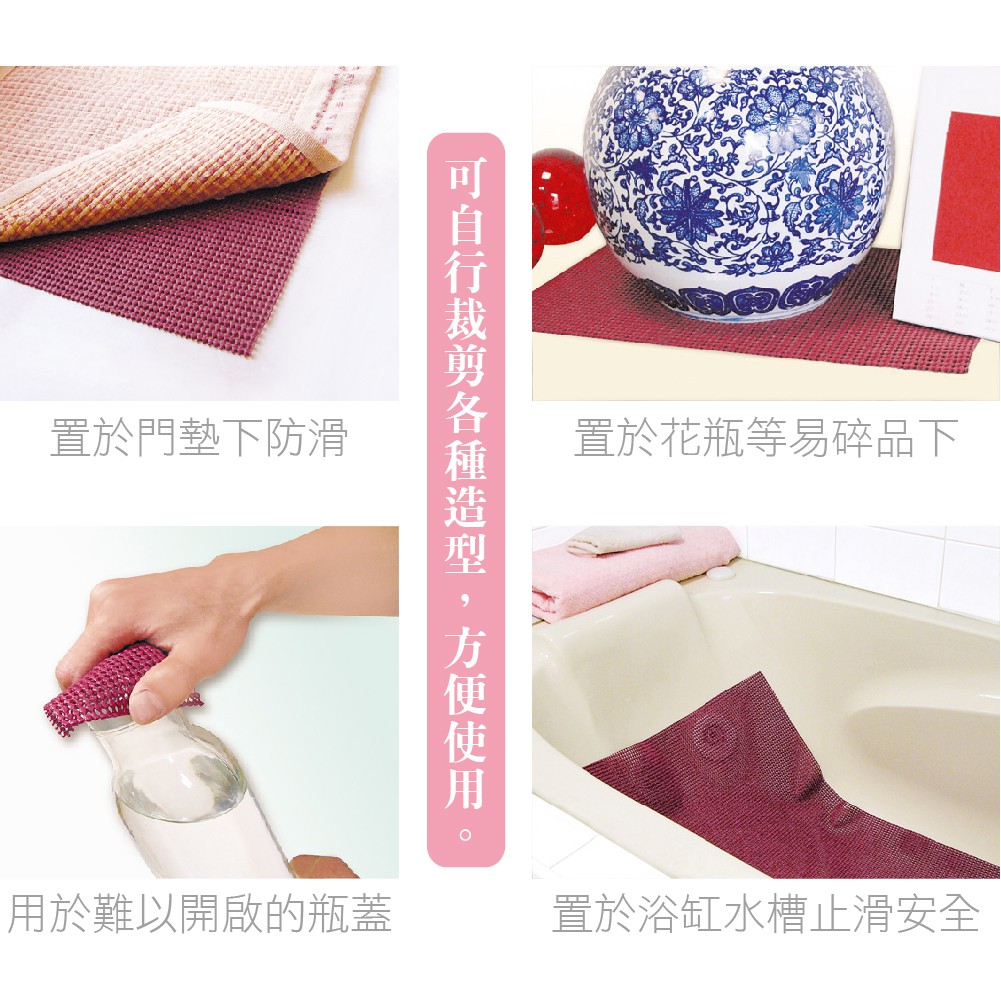 置於門墊下防滑

可自行裁剪各種造型，方便使用。

置於花瓶等易碎品下

用於難以開啟的瓶蓋

置於浴缸水槽止滑安全