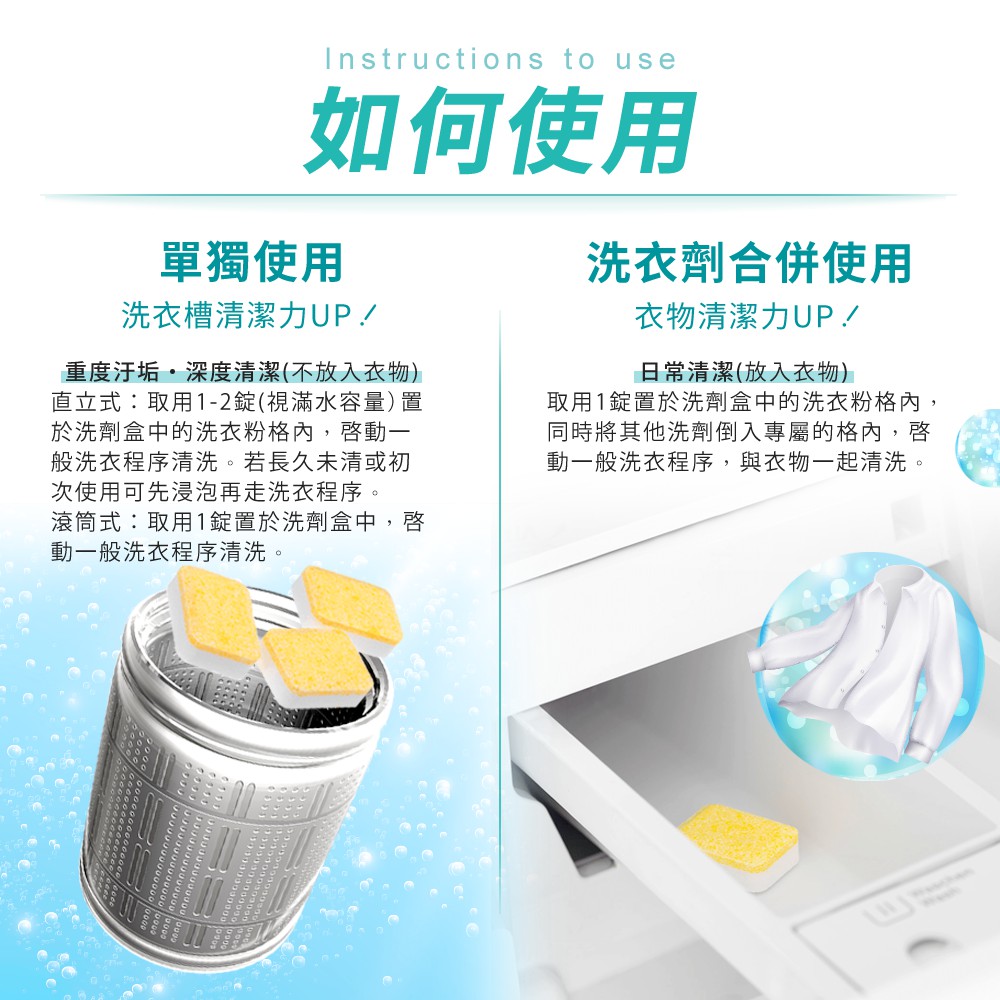 Instructions to use

如何使用

單獨使用

洗衣槽清潔力UP!

重度汙垢・深度清潔(不放入衣物)
直立式:取用1-2錠(視滿水容量)置於洗劑盒中的洗衣粉格內,啓動一般洗衣程序清洗。若長久未清或初次使用可先浸泡再走洗衣程序。
滾筒式:取用1錠置於洗劑盒中,啓動一般洗衣程序清洗。

洗衣劑合併使用

衣物清潔力UP!

日常清潔(放入衣物)
取用1錠置於洗劑盒中的洗衣粉格內,同時將其他洗劑倒入專屬的格內,啓動一般洗衣程序,與衣物一起清洗。