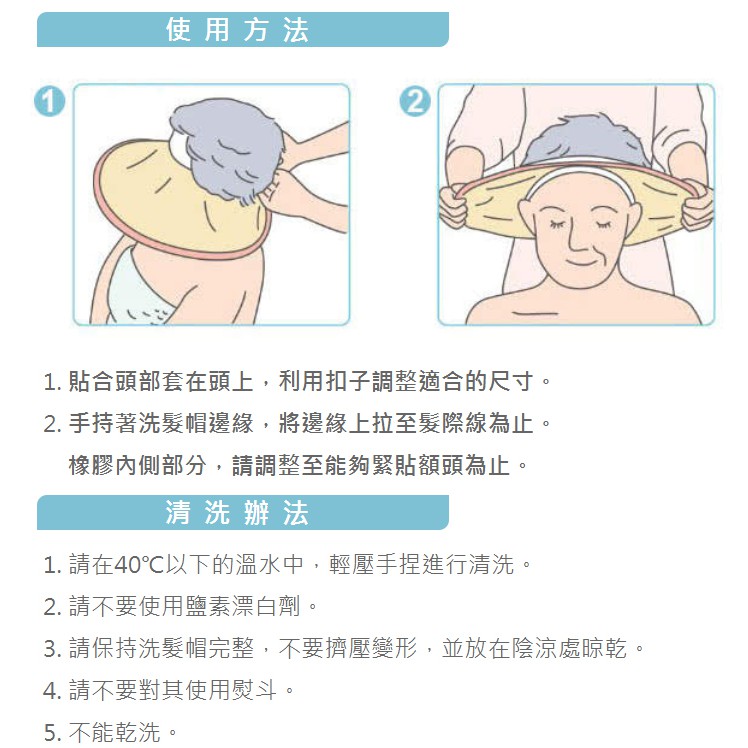 使用方法

1

2

1. 貼合頭部套在頭上，利用扣子調整適合的尺寸。

2. 手持著洗髮帽邊緣，將邊緣上拉至髮際線為止。
橡膠內側部分，請調整至能夠緊貼額頭為止。

清洗辦法

1. 請在40℃以下的溫水中，輕壓手捏進行清洗。

2. 請不要使用鹽素漂白劑。

3. 請保持洗髮帽完整，不要擠壓變形，並放在陰涼處晾乾。

4. 請不要對其使用熨斗。

5. 不能乾洗。