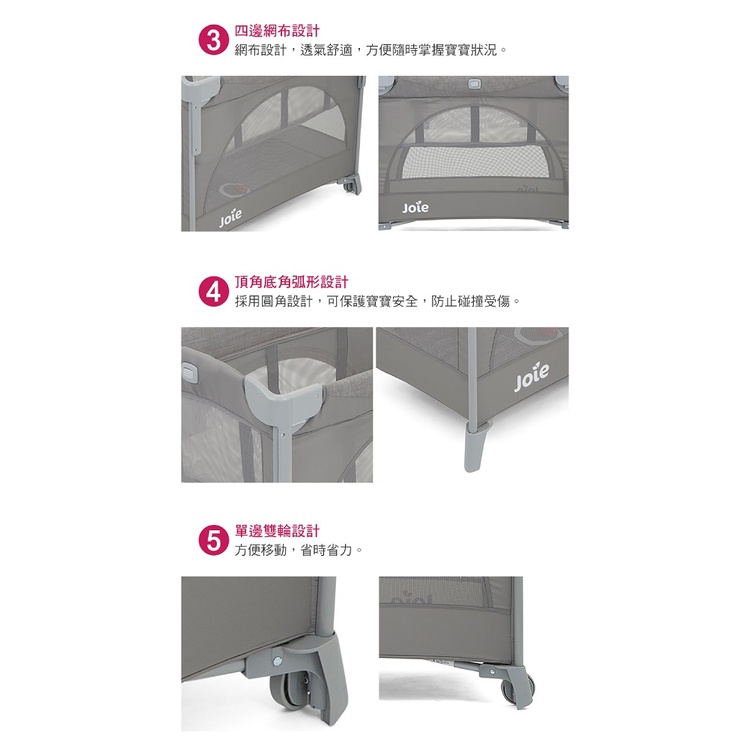 3 四邊網布設計
網布設計，透氣舒適，方便隨時掌握寶寶狀況。

Joie

Joie

4 頂角底角弧形設計
採用圓角設計，可保護寶寶安全，防止碰撞受傷。

Joie

5 單邊雙輪設計
方便移動，省時省力。