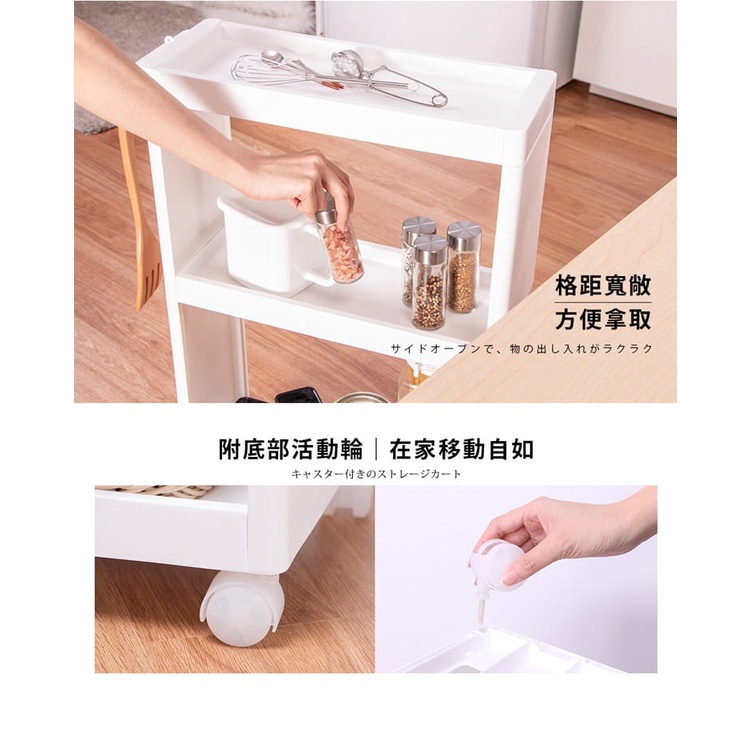 格距寬敞
方便拿取
サイドオープンで、物の出し入れがラクラク

附底部活動輪｜在家移動自如
キャスター付きのストレージカート