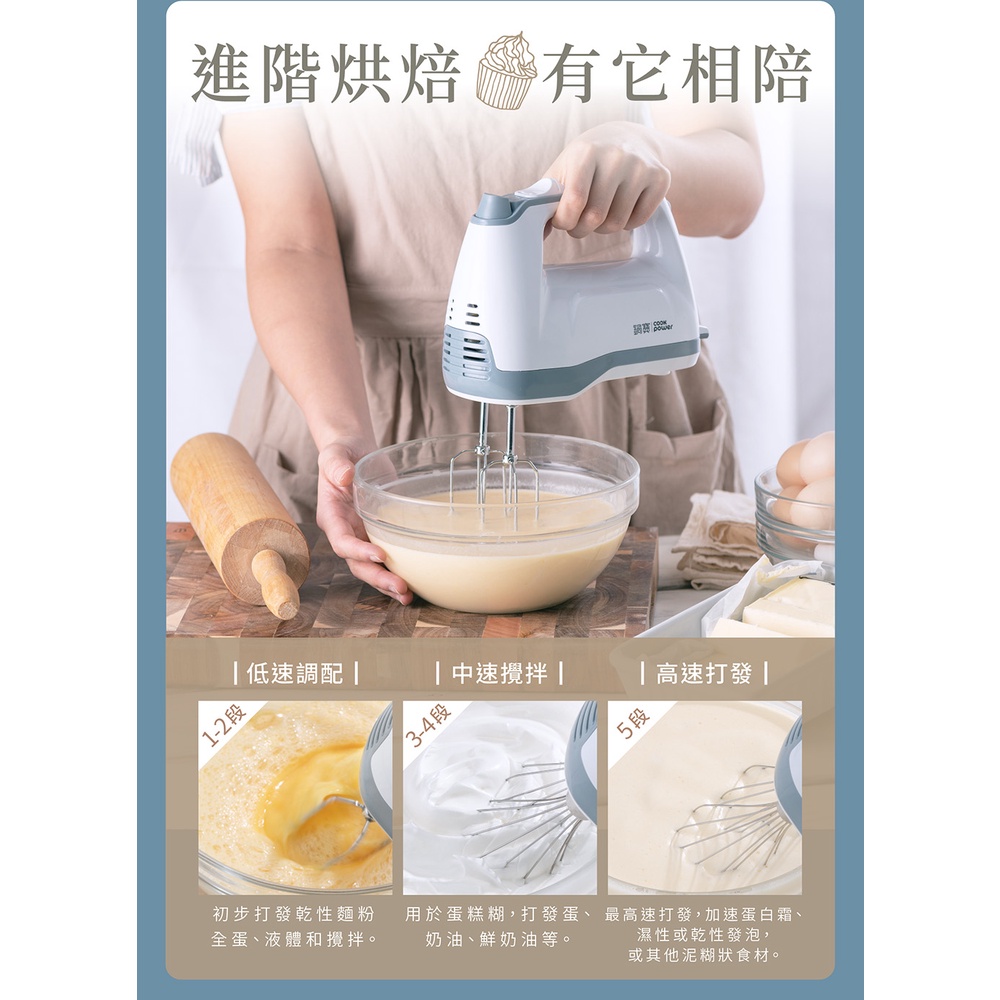 進階烘焙 有它相陪

鍋寶 COOK power

| 低速調配 |

1-2段

初步打發乾性麵粉全蛋、液體和攪拌。

| 中速攪拌 |

3-4段

用於蛋糕糊，打發蛋、奶油、鮮奶油等。

| 高速打發 |

5段

最高速打發，加速蛋白霜、濕性或乾性發泡，或其他泥糊狀食材。