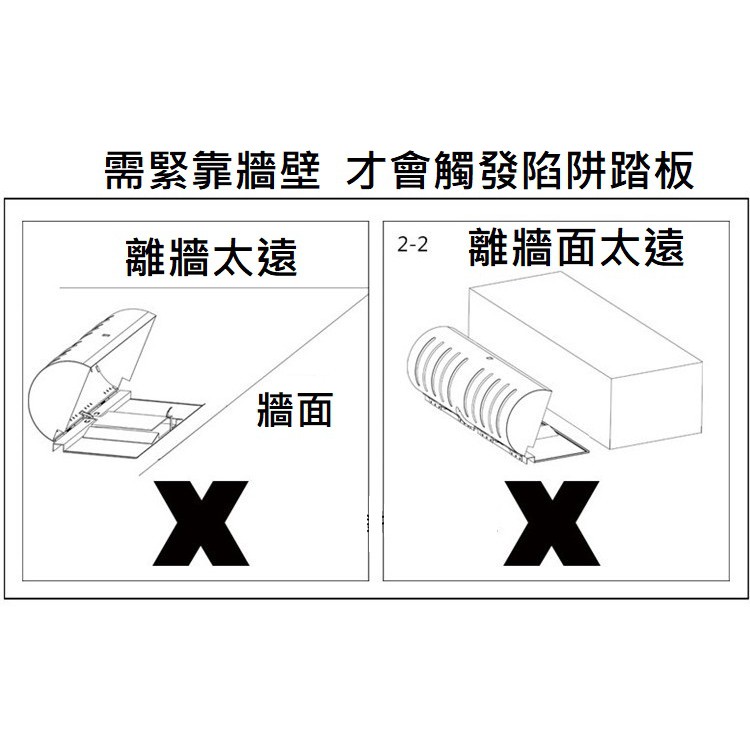 需緊靠牆壁 才會觸發陷阱踏板

離牆太遠

牆面

X

2-2 離牆面太遠

X