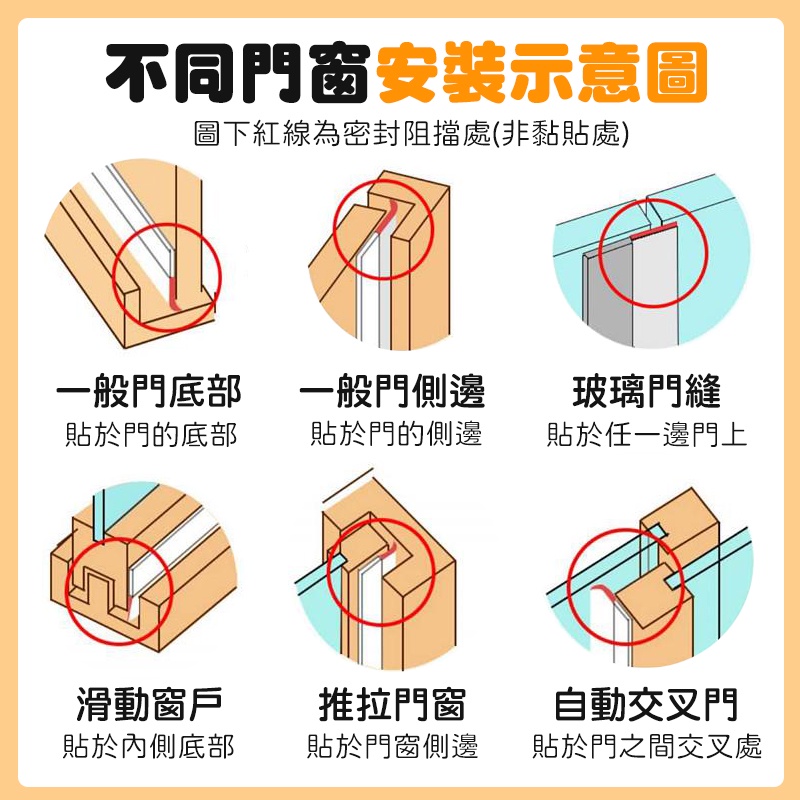 不同門窗安裝示意圖
圖下紅線為密封阻擋處(非黏貼處)

一般門底部
貼於門的底部

一般門側邊
貼於門的側邊

玻璃門縫
貼於任一邊門上

滑動窗戶
貼於內側底部

推拉門窗
貼於門窗側邊

自動交叉門
貼於門之間交叉處