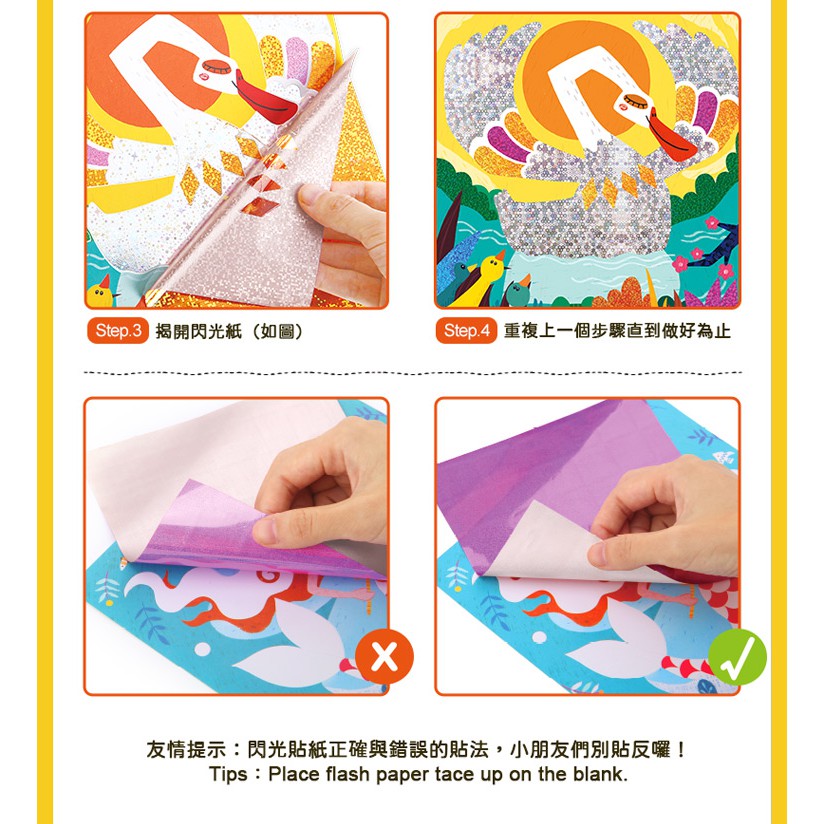 Step.3 揭開閃光紙（如圖）

Step.4 重複上一個步驟直到做好為止

友情提示：閃光貼紙正確與錯誤的貼法，小朋友們別貼反囉！
Tips：Place flash paper tace up on the blank.