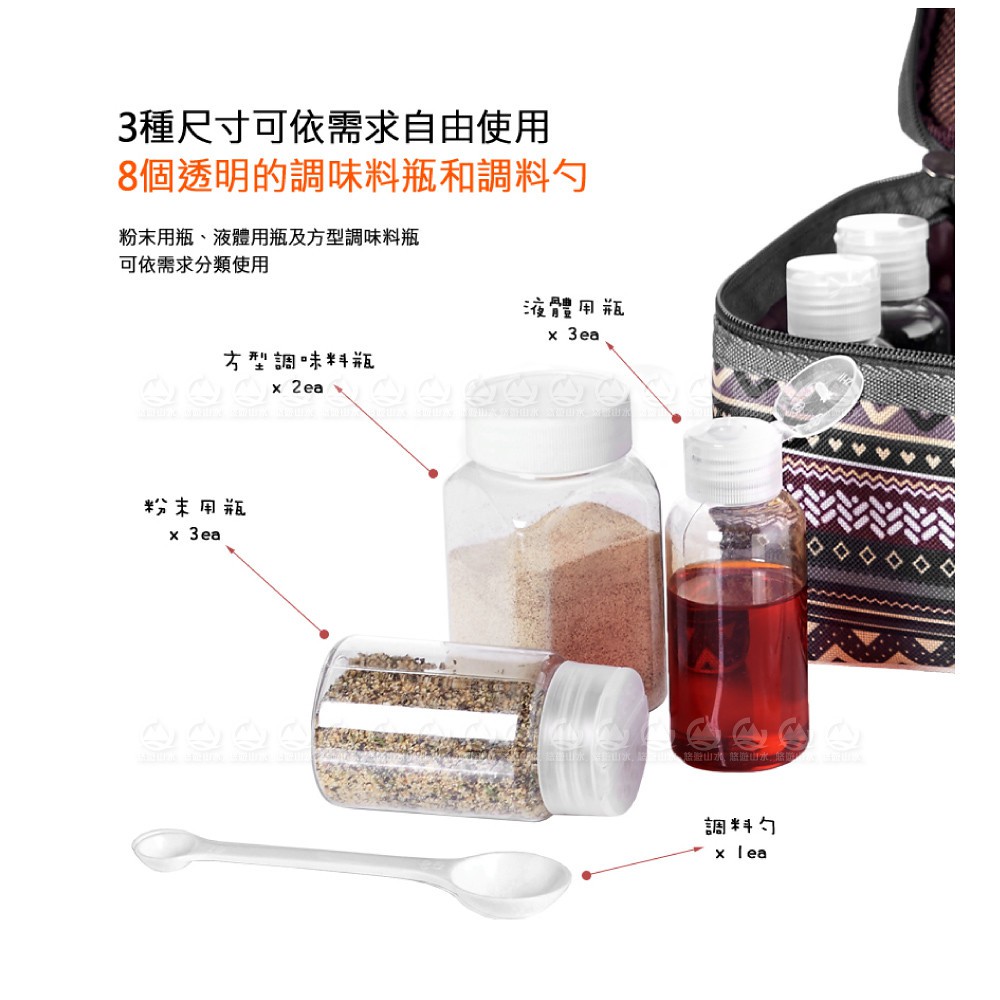 3種尺寸可依需求自由使用
8個透明的調味料瓶和調料勺

粉末用瓶、液體用瓶及方型調味料瓶
可依需求分類使用

液體用瓶
x 3ea

方型調味料瓶
x 2ea

粉末用瓶
x 3ea

調料勺
x 1ea