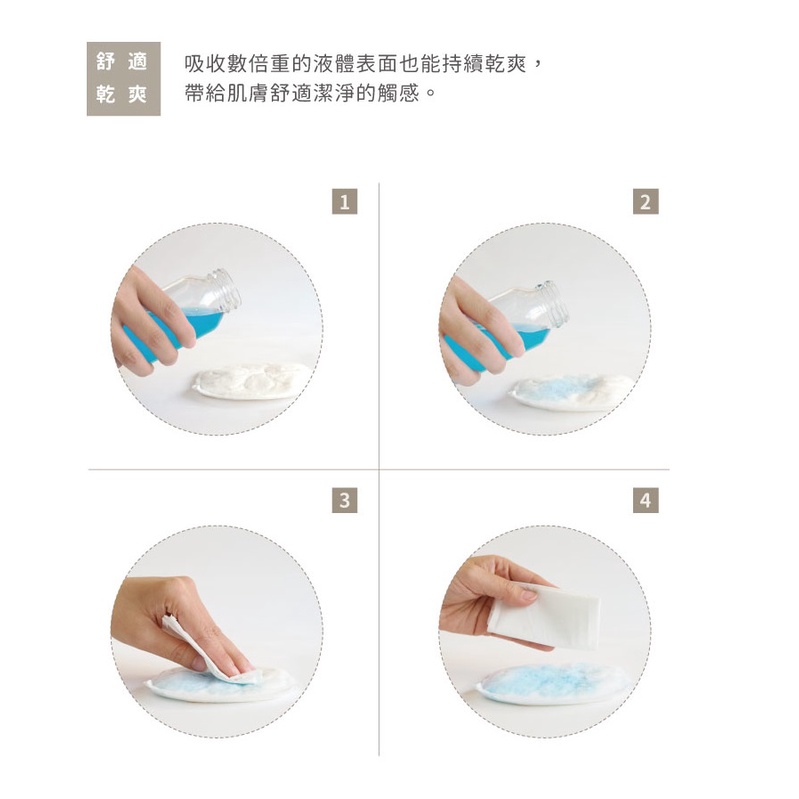 舒適
乾爽

吸收數倍重的液體表面也能持續乾爽，
帶給肌膚舒適潔淨的觸感。

1

2

3

4