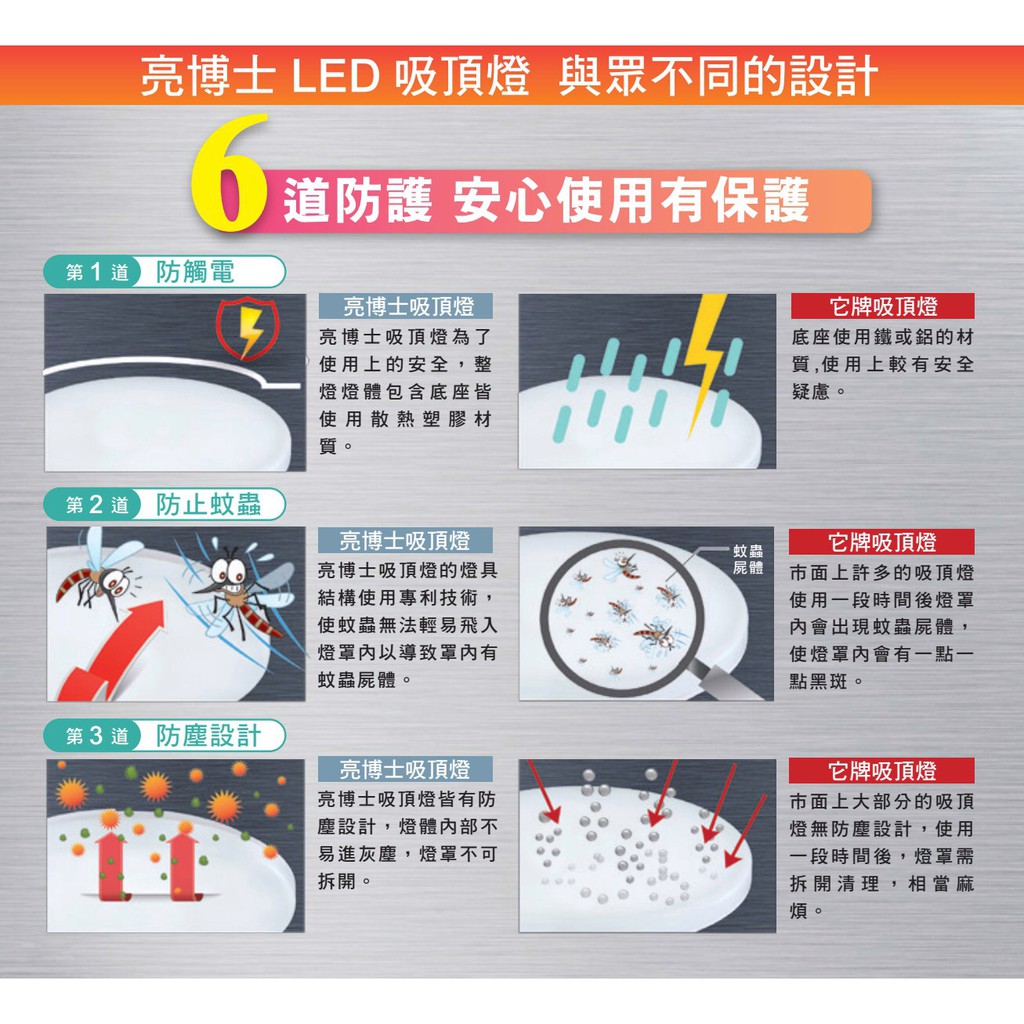 亮博士 LED 吸頂燈 與眾不同的設計

6 道防護 安心使用有保護

第 1 道 防觸電

亮博士吸頂燈
亮博士吸頂燈為了使用上的安全，整燈燈體包含底座皆使用散熱塑膠材質。

它牌吸頂燈
底座使用鐵或鋁的材質,使用上較有安全疑慮。

第 2 道 防止蚊蟲

亮博士吸頂燈
亮博士吸頂燈的燈具結構使用專利技術，使蚊蟲無法輕易飛入燈罩內以導致罩內有蚊蟲屍體。

蚊蟲屍體

它牌吸頂燈
市面上許多的吸頂燈使用一段時間後燈罩內會出現蚊蟲屍體，使燈罩內會有一點一點黑斑。

第 3 道 防塵設計

亮博士吸頂燈
亮博士吸頂燈皆有防塵設計，燈體內部不易進灰塵，燈罩不可拆開。

它牌吸頂燈
市面上大部分的吸頂燈無防塵設計，使用一段時間後，燈罩需拆開清理，相當麻煩。