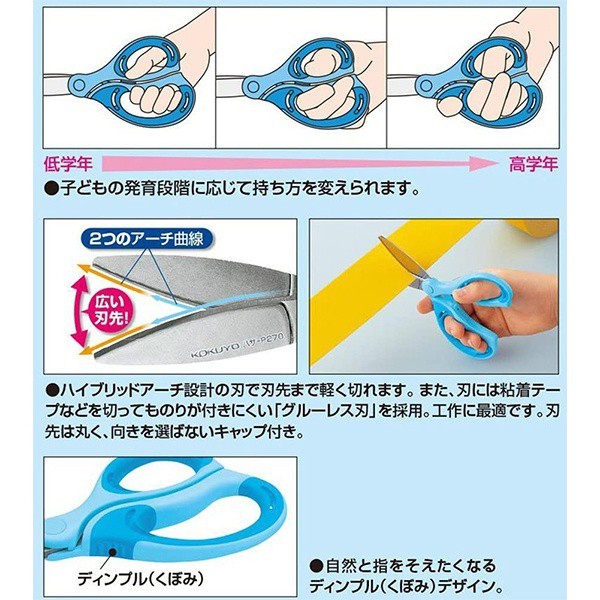 低学年

高学年

●子どもの発育段階に応じて持ち方を変えられます。

2つのアーチ曲線

広い刃先!

KOKUYO ハサ-P270

●ハイブリッドアーチ設計の刃で刃先まで軽く切れます。また、刃には粘着テープなどを切ってものりが付きにくい「グルーレス刃」を採用。工作に最適です。刃先は丸く、向きを選ばないキャップ付き。

ディンプル(くぼみ)

●自然と指をそえたくなるディンプル(くぼみ)デザイン。