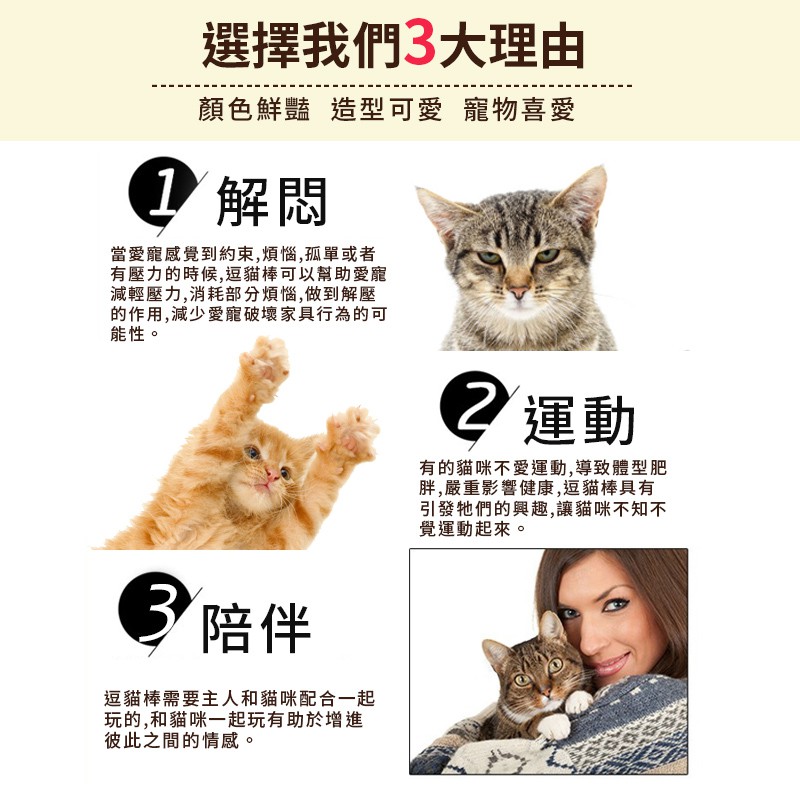 選擇我們3大理由

顏色鮮豔 造型可愛 寵物喜愛

1 解悶

當愛寵感覺到約束,煩惱,孤單或者有壓力的時候,逗貓棒可以幫助愛寵減輕壓力,消耗部分煩惱,做到解壓的作用,減少愛寵破壞家具行為的可能性。

2 運動

有的貓咪不愛運動,導致體型肥胖,嚴重影響健康,逗貓棒具有引發牠們的興趣,讓貓咪不知不覺運動起來。

3 陪伴

逗貓棒需要主人和貓咪配合一起玩的,和貓咪一起玩有助於增進彼此之間的情感。