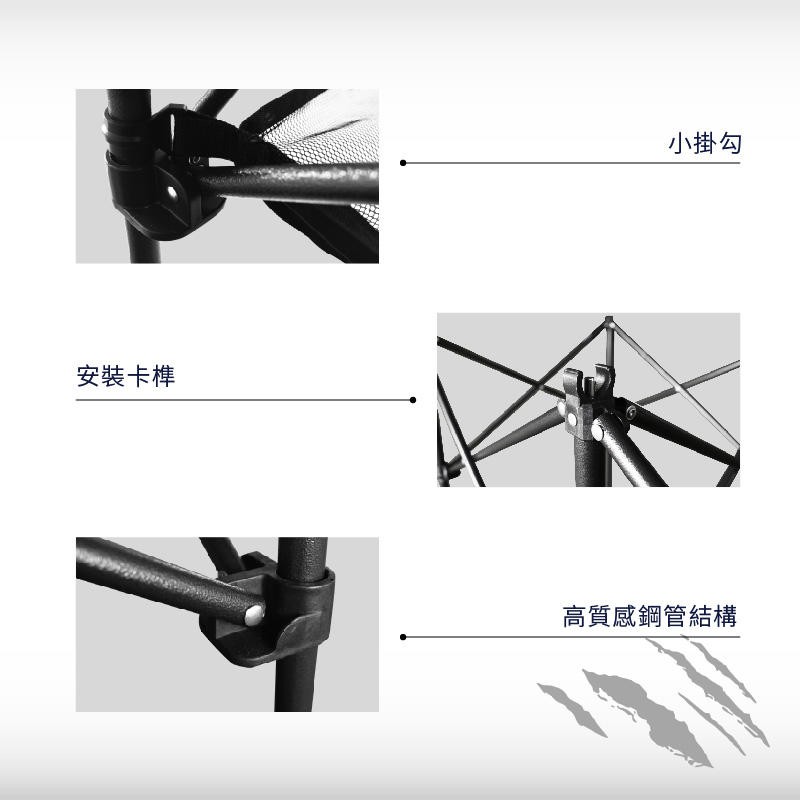 小掛勾

安裝卡榫

高質感鋼管結構