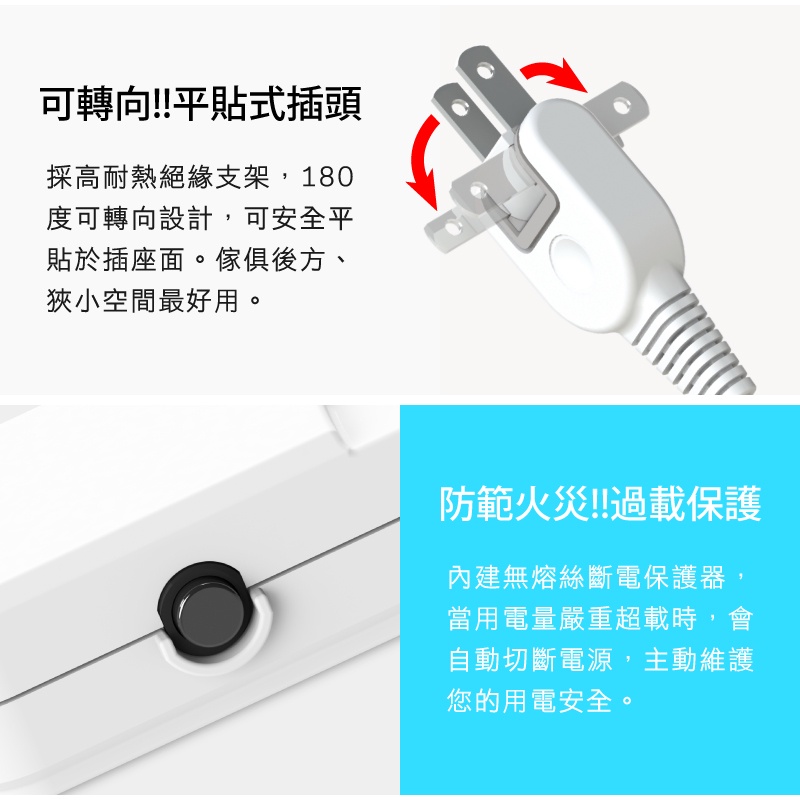 可轉向!!平貼式插頭

採高耐熱絕緣支架，180度可轉向設計，可安全平貼於插座面。傢俱後方、狹小空間最好用。

防範火災!!過載保護

內建無熔絲斷電保護器，當用電量嚴重超載時，會自動切斷電源，主動維護您的用電安全。