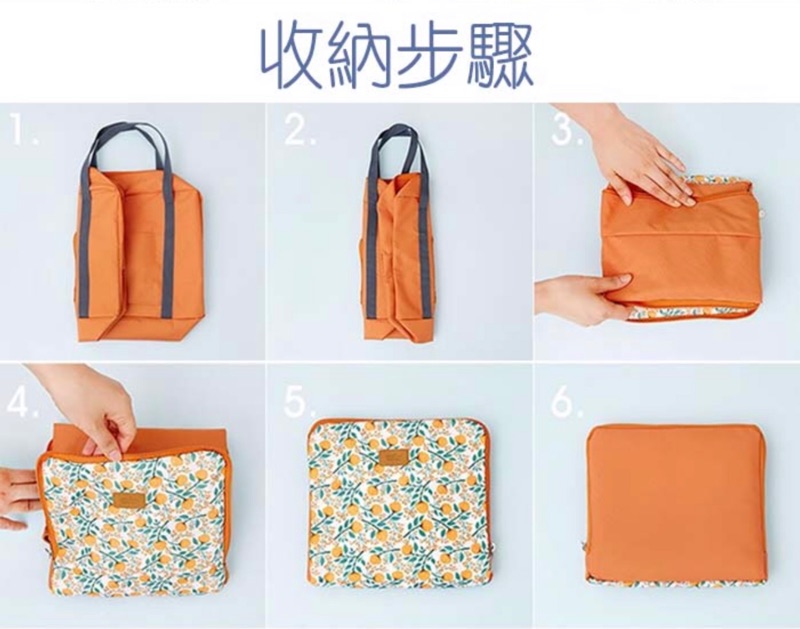 收納步驟

1.

2.

3.

4.

5.

6.