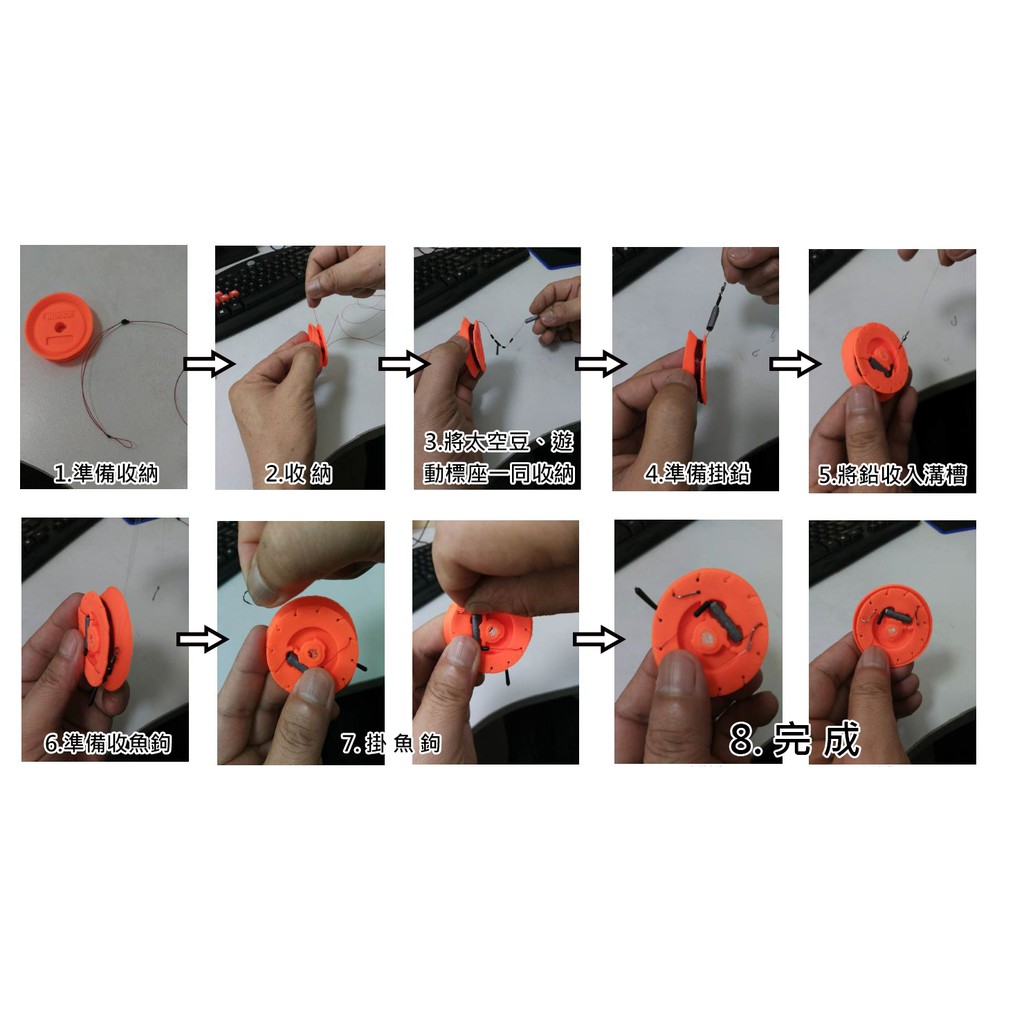 1.準備收納

2.收 納

3.將太空豆、遊動標座一同收納

4.準備掛鉛

5.將鉛收入溝槽

6.準備收魚鉤

7.掛 魚 鉤

8.完 成