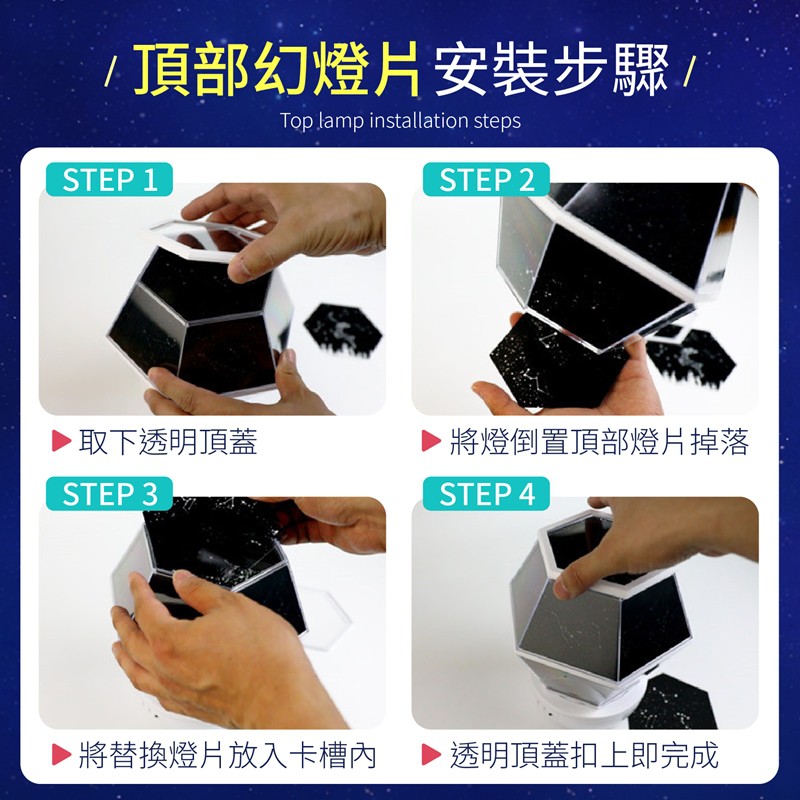 / 頂部幻燈片 安裝步驟 /

Top lamp installation steps

STEP 1

▶ 取下透明頂蓋

STEP 2

▶ 將燈倒置頂部燈片掉落

STEP 3

▶ 將替換燈片放入卡槽內

STEP 4

▶ 透明頂蓋扣上即完成