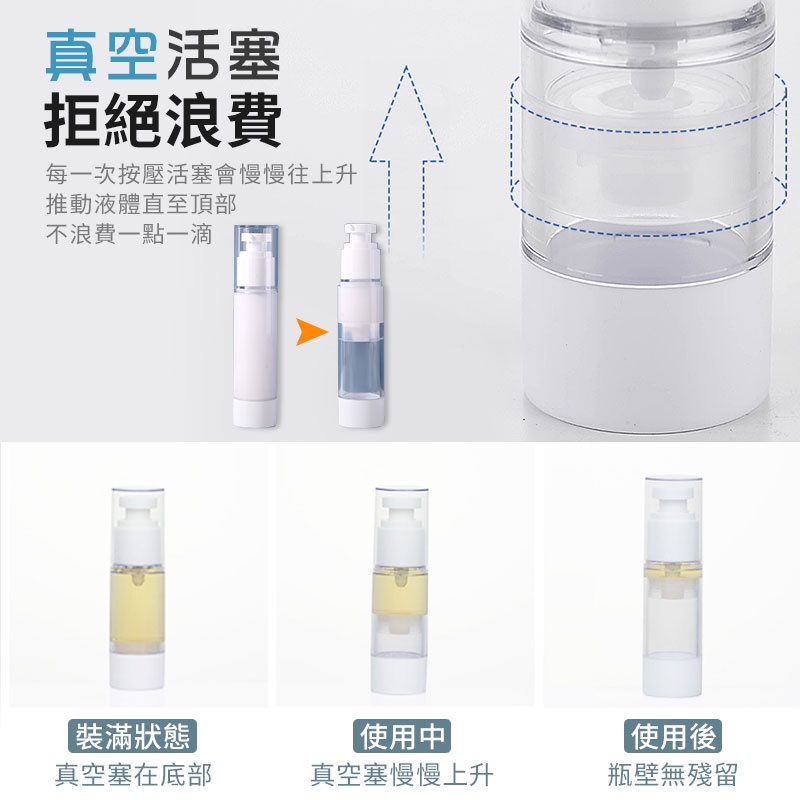 真空活塞
拒絕浪費

每一次按壓活塞會慢慢往上升
推動液體直至頂部
不浪費一點一滴

裝滿狀態
真空塞在底部

使用中
真空塞慢慢上升

使用後
瓶壁無殘留