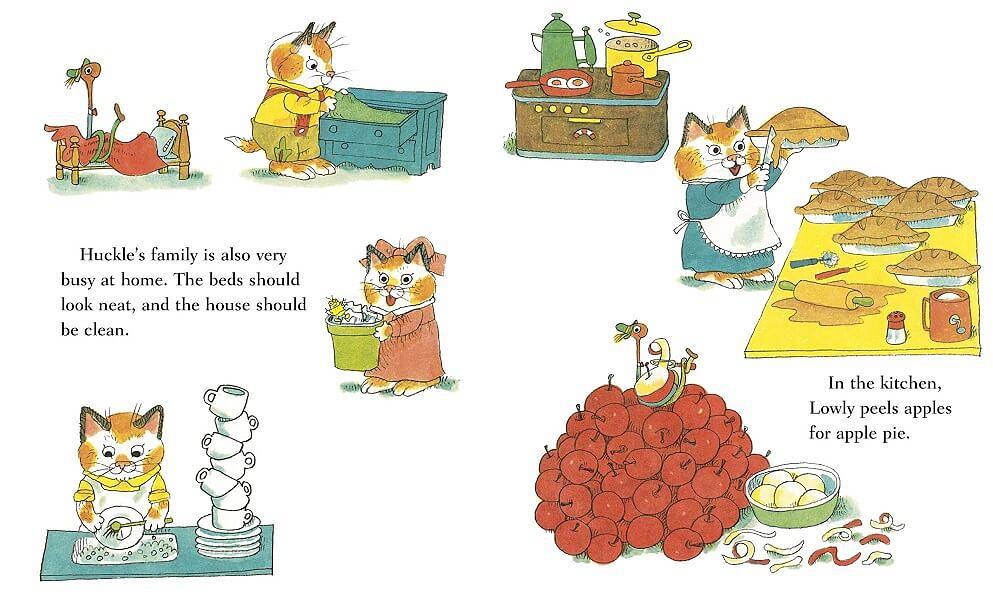 Huckle's family is also very busy at home. The beds should look neat, and the house should be clean.

In the kitchen, Lowly peels apples for apple pie.