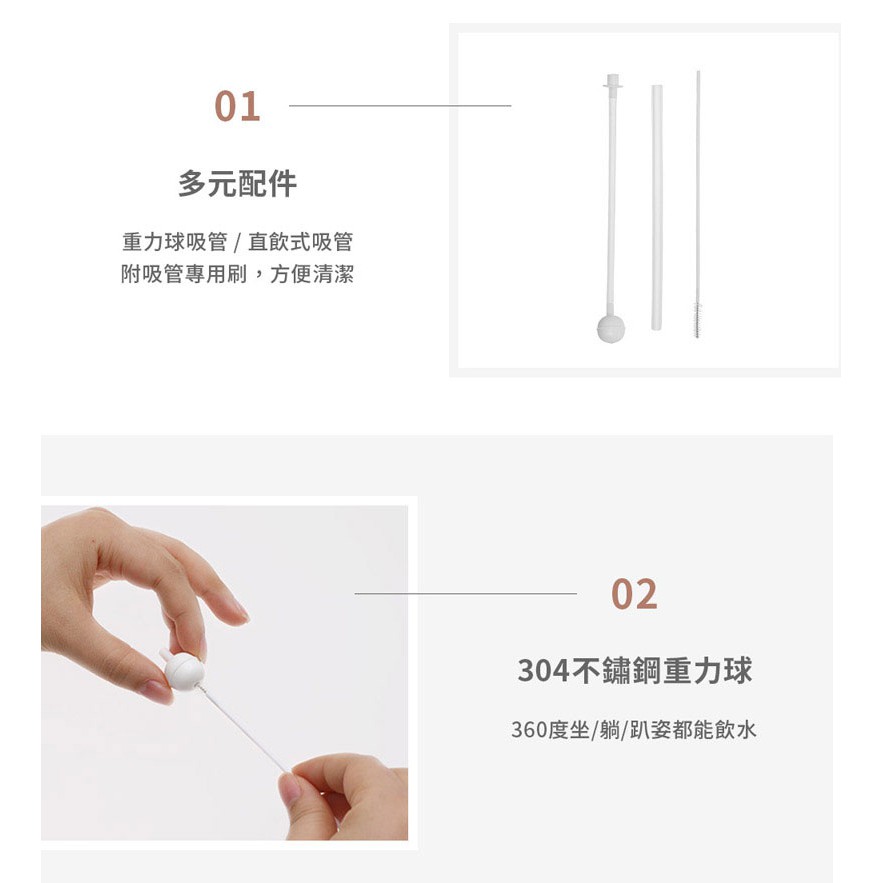 01

多元配件

重力球吸管 / 直飲式吸管
附吸管專用刷，方便清潔

02

304不鏽鋼重力球

360度坐/躺/趴姿都能飲水