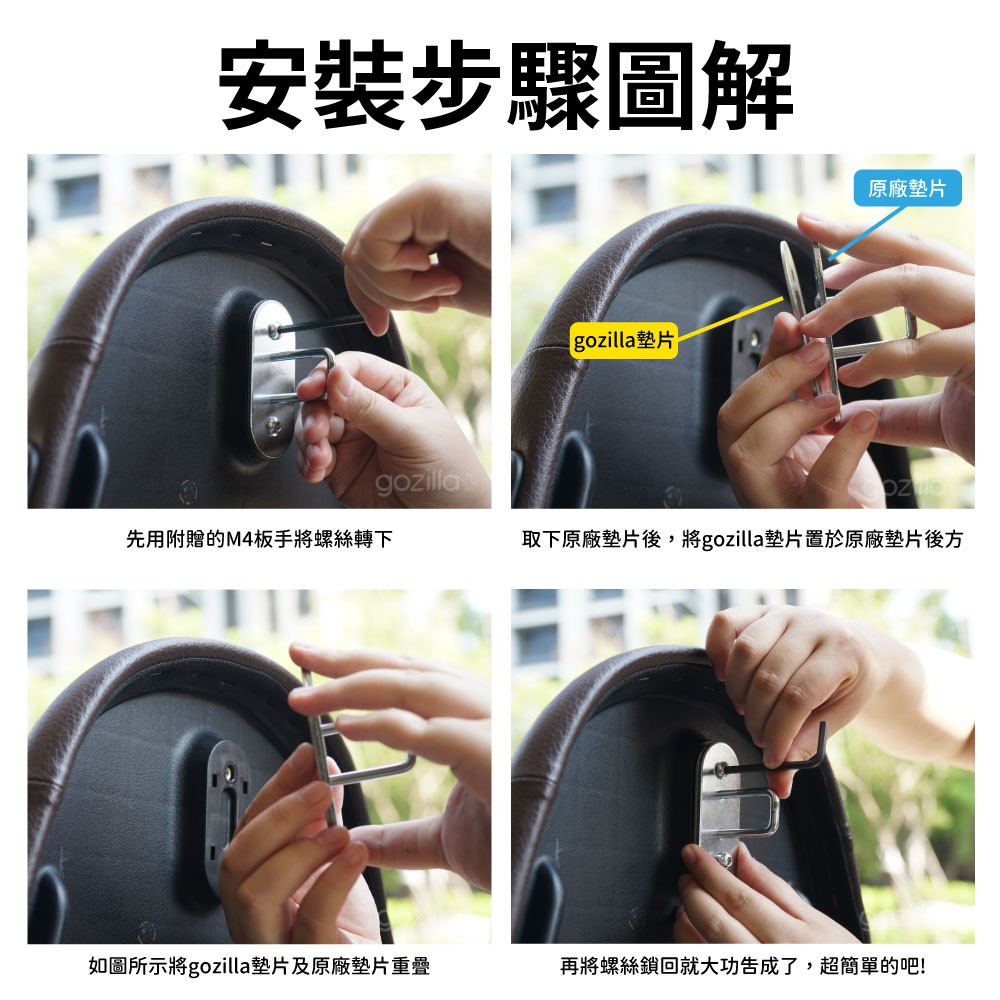 安裝步驟圖解

gozilla

先用附贈的M4板手將螺絲轉下

原廠墊片

gozilla墊片

gozilla

取下原廠墊片後，將gozilla墊片置於原廠墊片後方

如圖所示將gozilla墊片及原廠墊片重疊

再將螺絲鎖回就大功告成了，超簡單的吧!