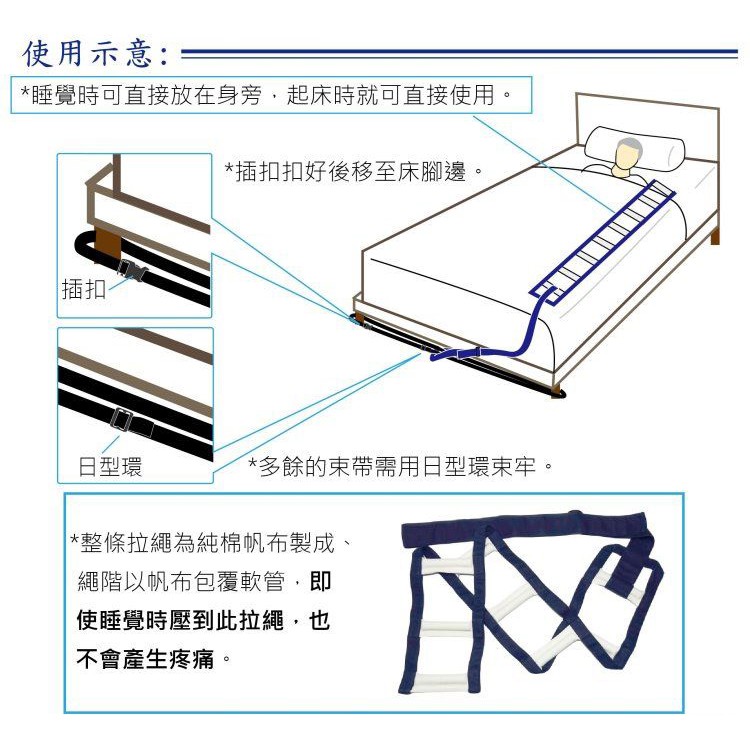 使用示意:

*睡覺時可直接放在身旁，起床時就可直接使用。

*插扣扣好後移至床腳邊。

插扣

日型環

*多餘的束帶需用日型環束牢。

*整條拉繩為純棉帆布製成、繩階以帆布包覆軟管，即使睡覺時壓到此拉繩，也不會產生疼痛。