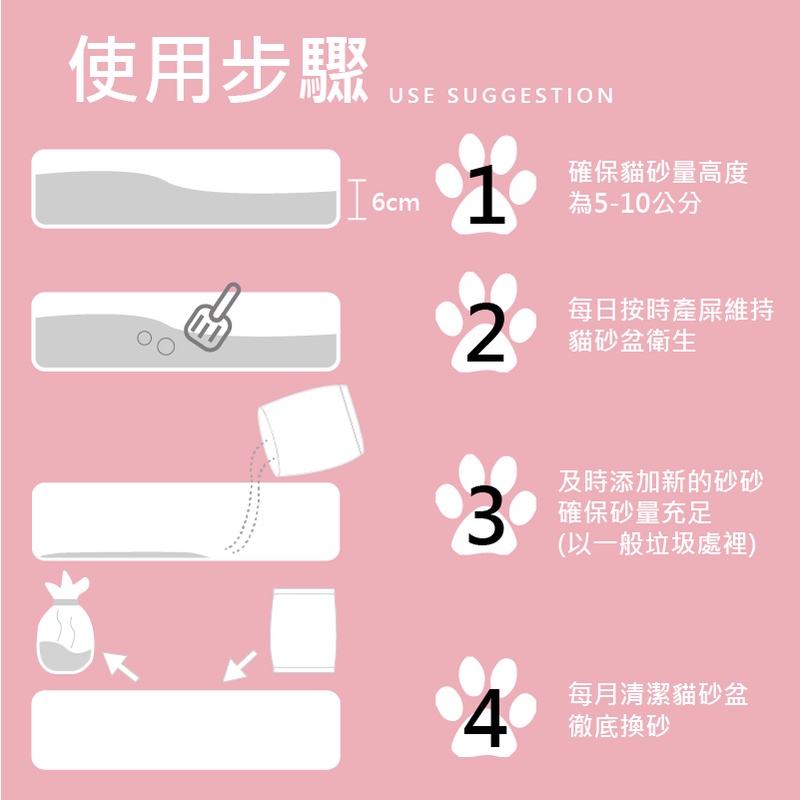 使用步驟 USE SUGGESTION

6cm

1
確保貓砂量高度
為5-10公分

2
每日按時產屎維持
貓砂盆衛生

3
及時添加新的砂砂
確保砂量充足
(以一般垃圾處裡)

4
每月清潔貓砂盆
徹底換砂