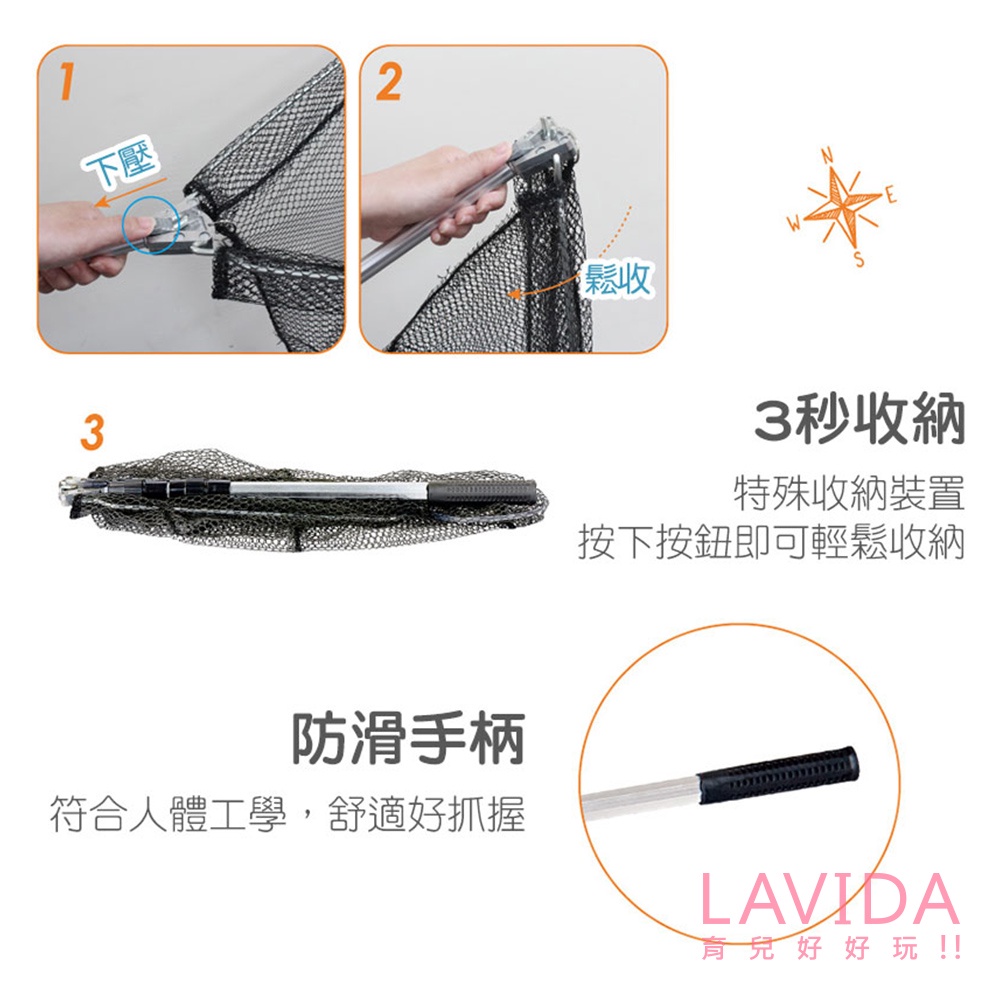 1

下壓

2

鬆收

N
W E
S

3

3秒收納

特殊收納裝置
按下按鈕即可輕鬆收納

防滑手柄

符合人體工學，舒適好抓握

LAVIDA
育兒好好玩!!