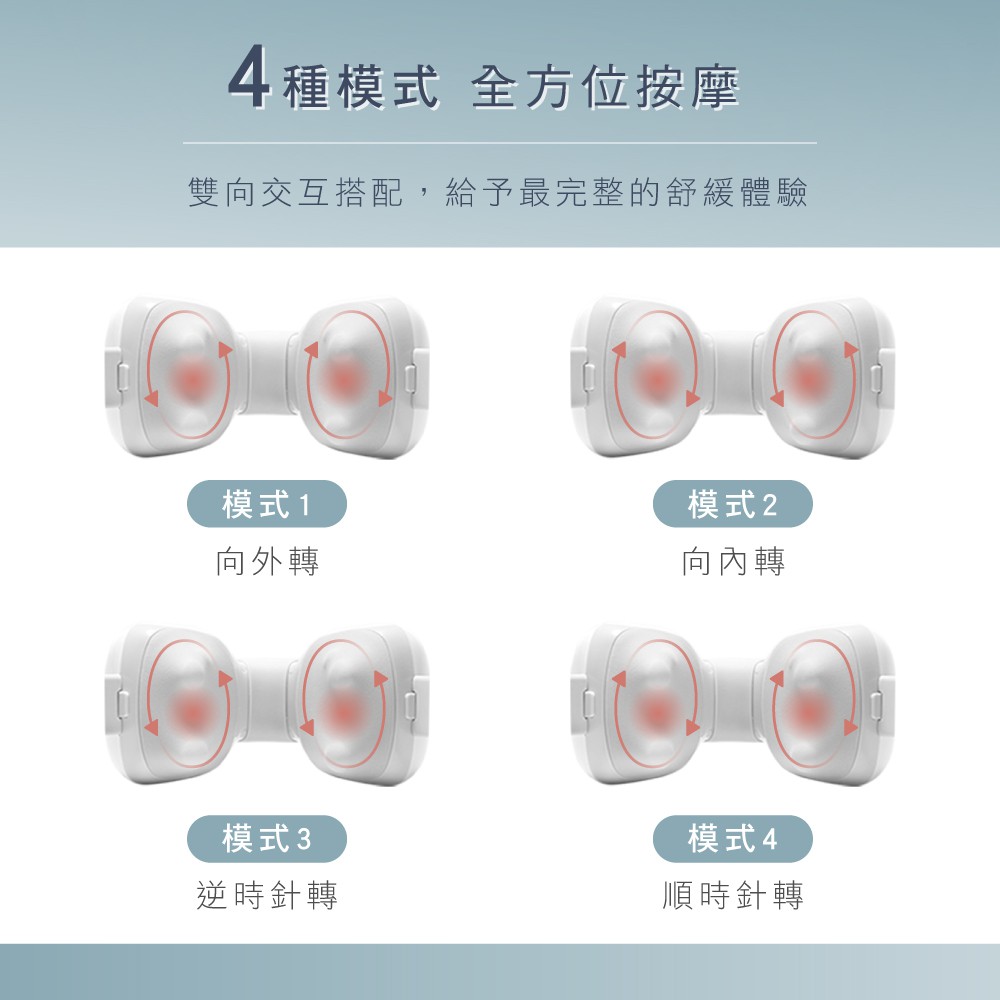 4種模式 全方位按摩

雙向交互搭配，給予最完整的舒緩體驗

模式1
向外轉

模式2
向內轉

模式3
逆時針轉

模式4
順時針轉