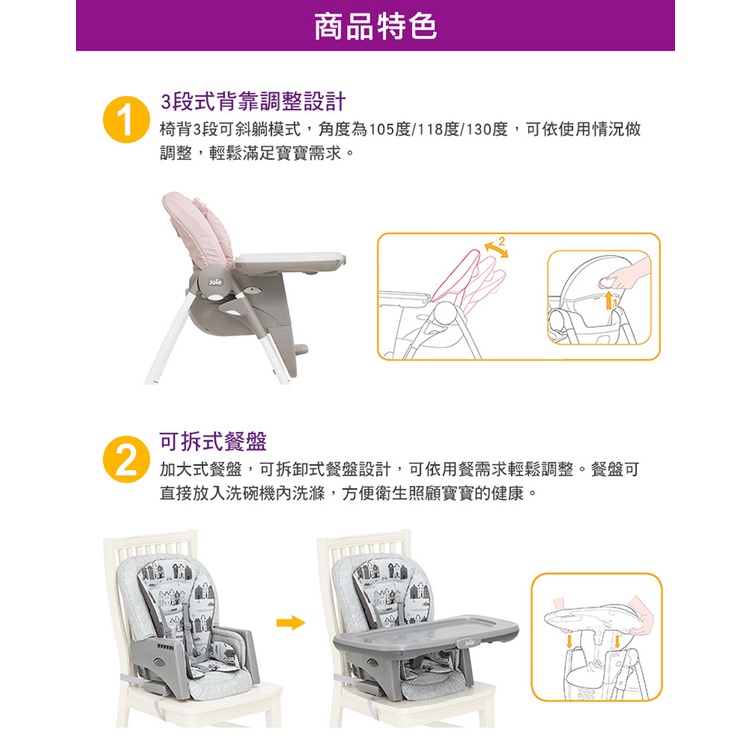 商品特色

1
3段式背靠調整設計
椅背3段可斜躺模式，角度為105度/118度/130度，可依使用情況做調整，輕鬆滿足寶寶需求。

Joie

2

1

2
可拆式餐盤
加大式餐盤，可拆卸式餐盤設計，可依用餐需求輕鬆調整。餐盤可直接放入洗碗機內洗滌，方便衛生照顧寶寶的健康。

Joie