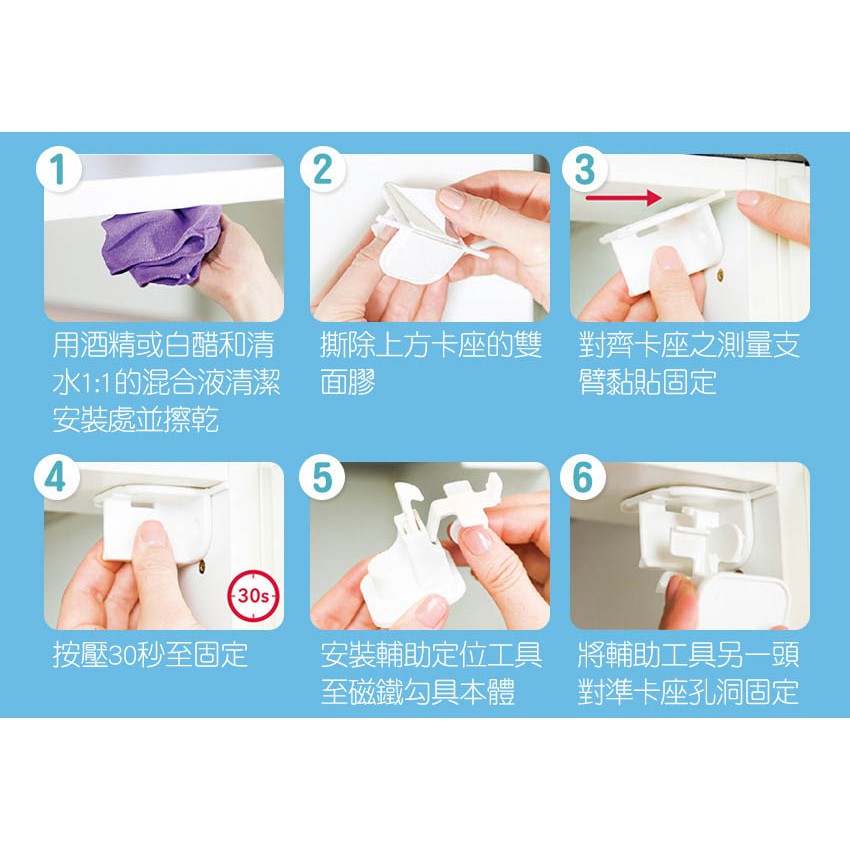 1

用酒精或白醋和清水1:1的混合液清潔安裝處並擦乾

2

撕除上方卡座的雙面膠

3

對齊卡座之測量支臂黏貼固定

4

30s

按壓30秒至固定

5

安裝輔助定位工具至磁鐵勾具本體

6

將輔助工具另一頭對準卡座孔洞固定