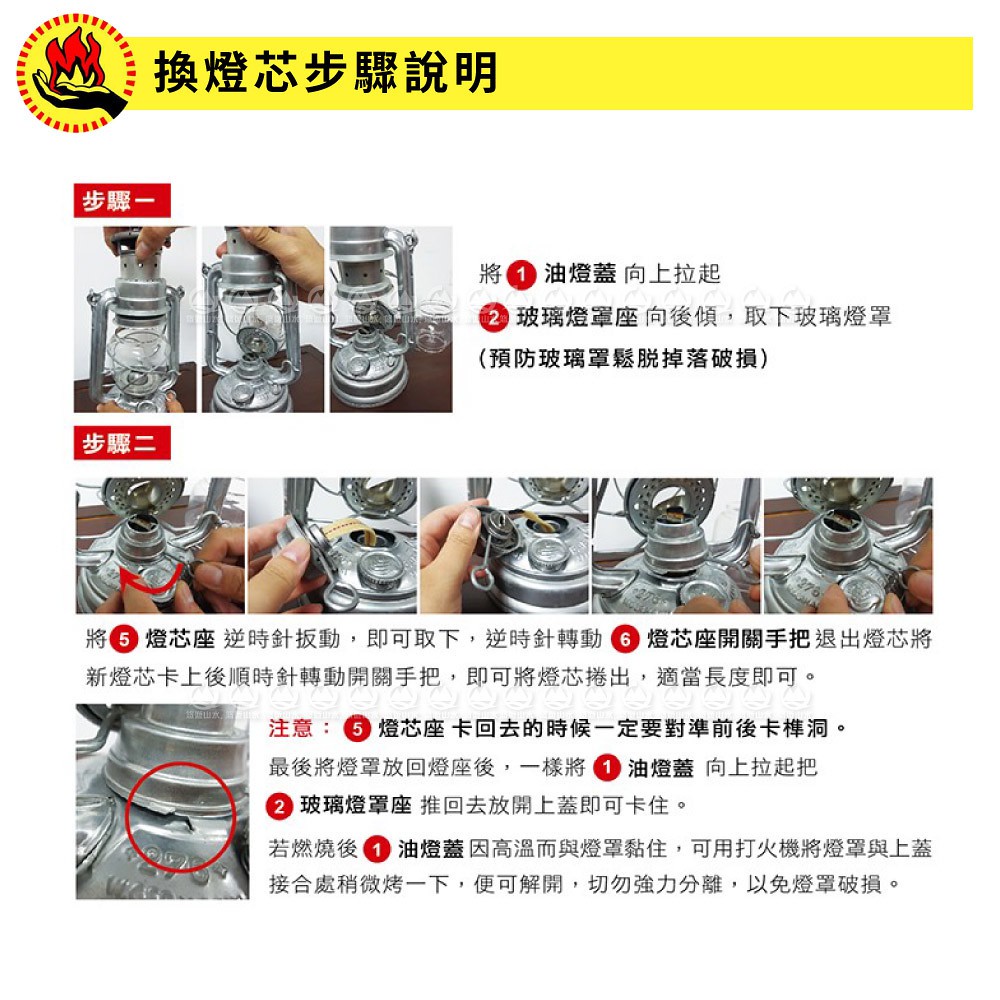 換燈芯步驟說明

步驟一

將 1 油燈蓋 向上拉起
2 玻璃燈罩座 向後傾，取下玻璃燈罩
(預防玻璃罩鬆脫掉落破損)

步驟二

將 5 燈芯座 逆時針扳動，即可取下，逆時針轉動 6 燈芯座開關手把 退出燈芯將新燈芯卡上後順時針轉動開關手把，即可將燈芯捲出，適當長度即可。

注意： 5 燈芯座 卡回去的時候一定要對準前後卡榫洞。
最後將燈罩放回燈座後，一樣將 1 油燈蓋 向上拉起把
2 玻璃燈罩座 推回去放開上蓋即可卡住。
若燃燒後 1 油燈蓋 因高溫而與燈罩黏住，可用打火機將燈罩與上蓋接合處稍微烤一下，便可解開，切勿強力分離，以免燈罩破損。