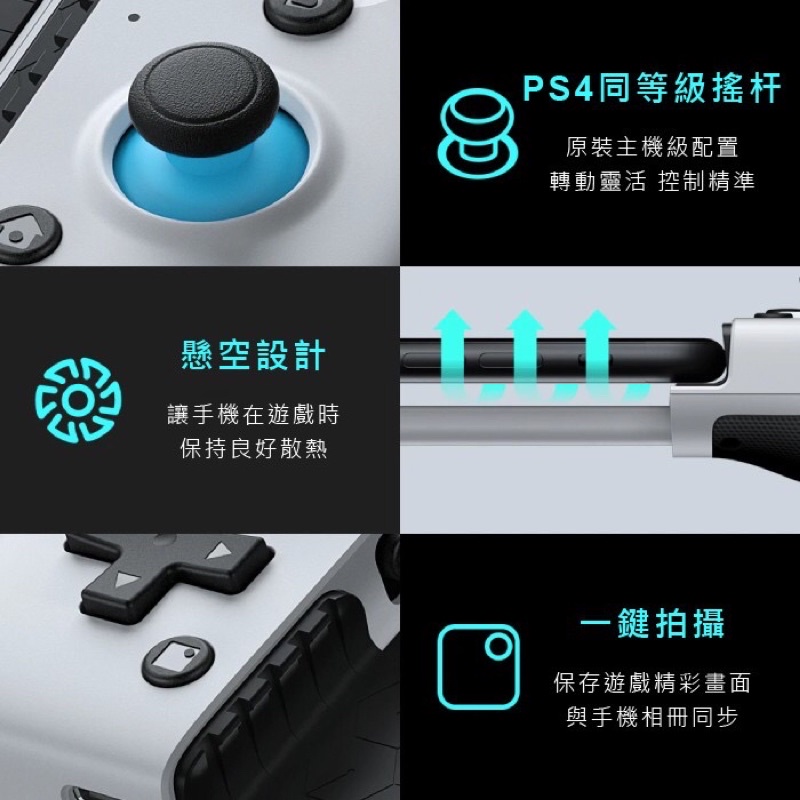 PS4同等級搖杆

原裝主機級配置
轉動靈活 控制精準

懸空設計

讓手機在遊戲時
保持良好散熱

一鍵拍攝

保存遊戲精彩畫面
與手機相冊同步