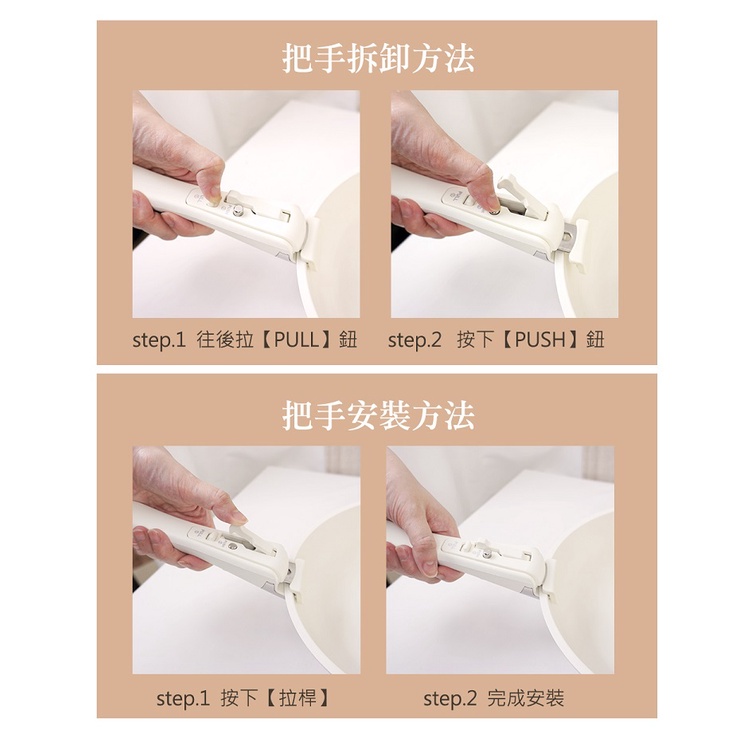 把手拆卸方法

step.1 往後拉【PULL】鈕

step.2 按下【PUSH】鈕

把手安裝方法

step.1 按下【拉桿】

step.2 完成安裝